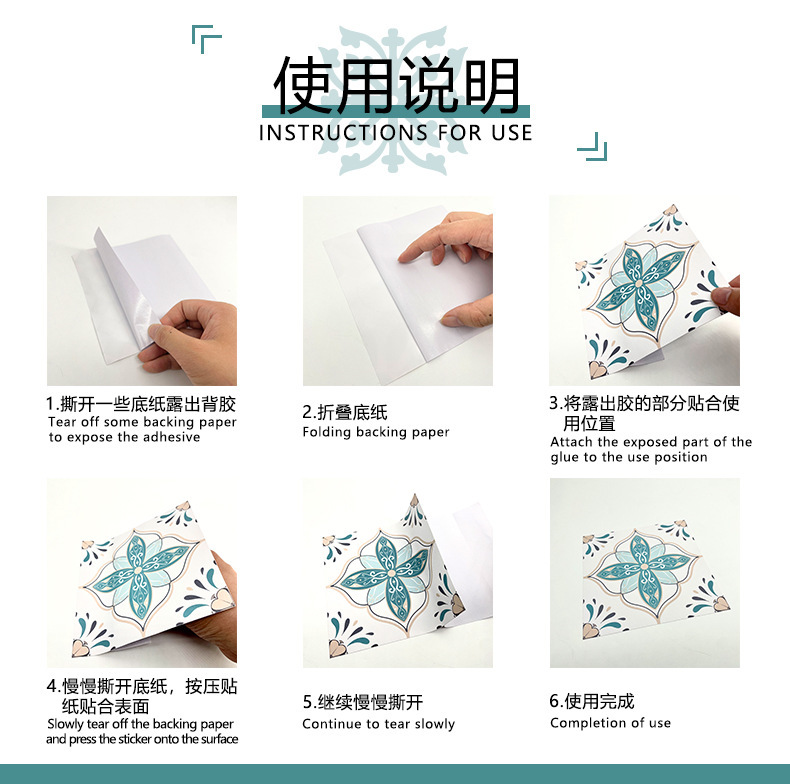 使用说明
INSTRUCTIONS FOR USE

1.撕开一些底纸露出背胶
Tear off some backing paper to expose the adhesive

2.折叠底纸
Folding backing paper

3.将露出胶的部分贴合使用位置
Attach the exposed part of the glue to the use position

4.慢慢撕开底纸，按压贴纸贴合表面
Slowly tear off the backing paper and press the sticker onto the surface

5.继续慢慢撕开
Continue to tear slowly

6.使用完成
Completion of use