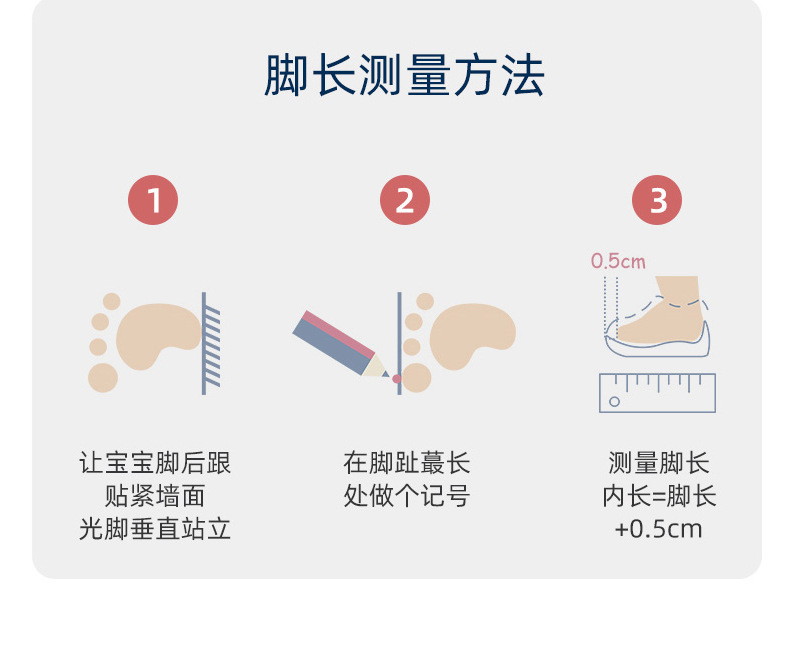 脚长测量方法

1

让宝宝脚后跟
贴紧墙面
光脚垂直站立

2

在脚趾蕞长
处做个记号

3

0.5cm

测量脚长
内长=脚长
+0.5cm