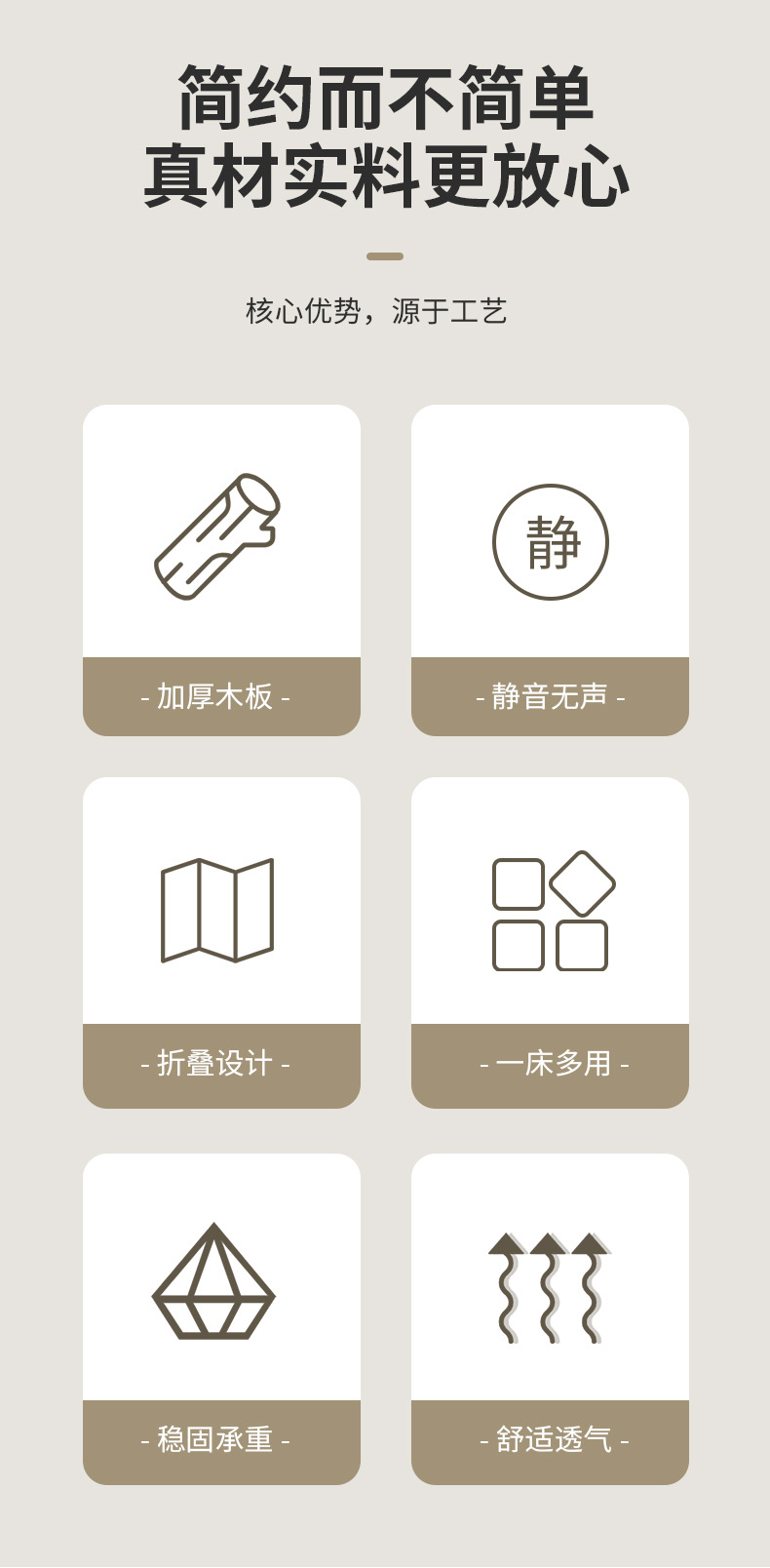 简约而不简单
真材实料更放心

核心优势，源于工艺

- 加厚木板 -

静

- 静音无声 -

- 折叠设计 -

- 一床多用 -

- 稳固承重 -

- 舒适透气 -