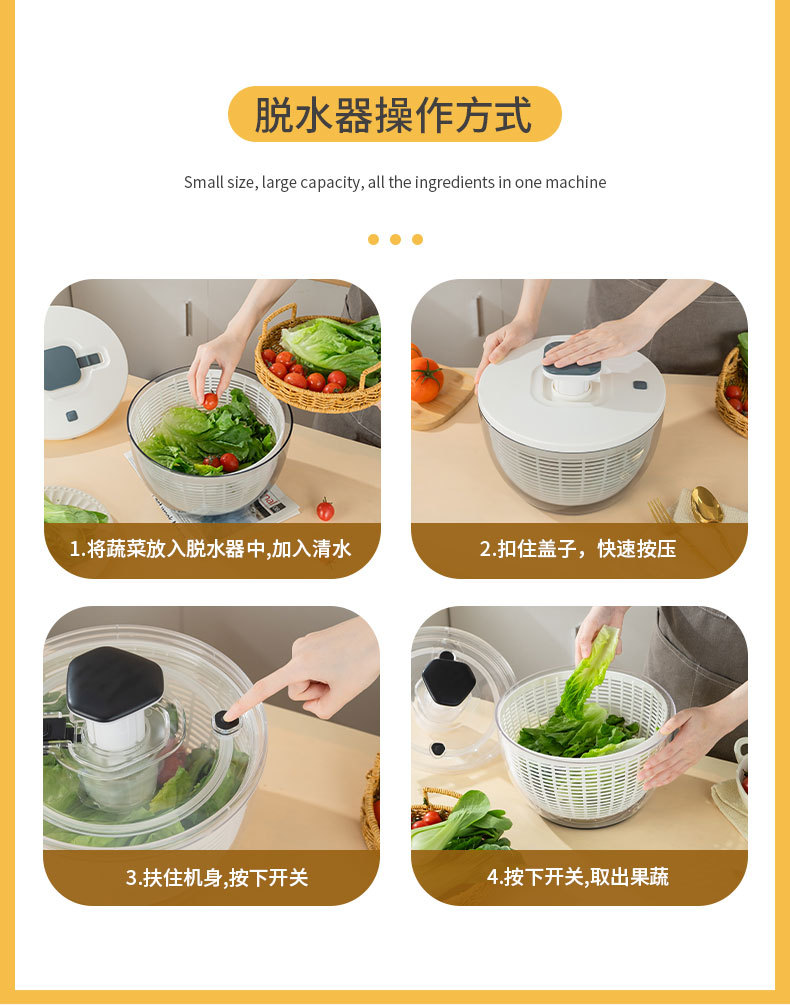 脱水器操作方式

Small size, large capacity, all the ingredients in one machine

1.将蔬菜放入脱水器中,加入清水

2.扣住盖子，快速按压

3.扶住机身,按下开关

4.按下开关,取出果蔬