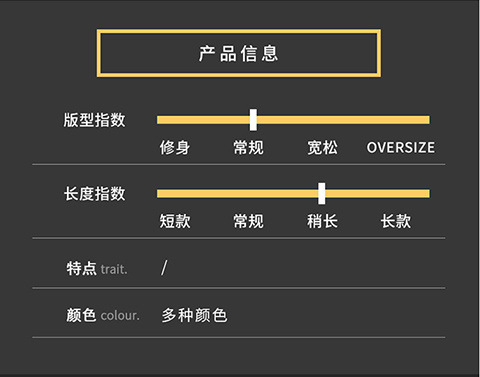 产品信息

版型指数

修身 常规 宽松 OVERSIZE

长度指数

短款 常规 稍长 长款

特点 trait. /

颜色 colour. 多种颜色