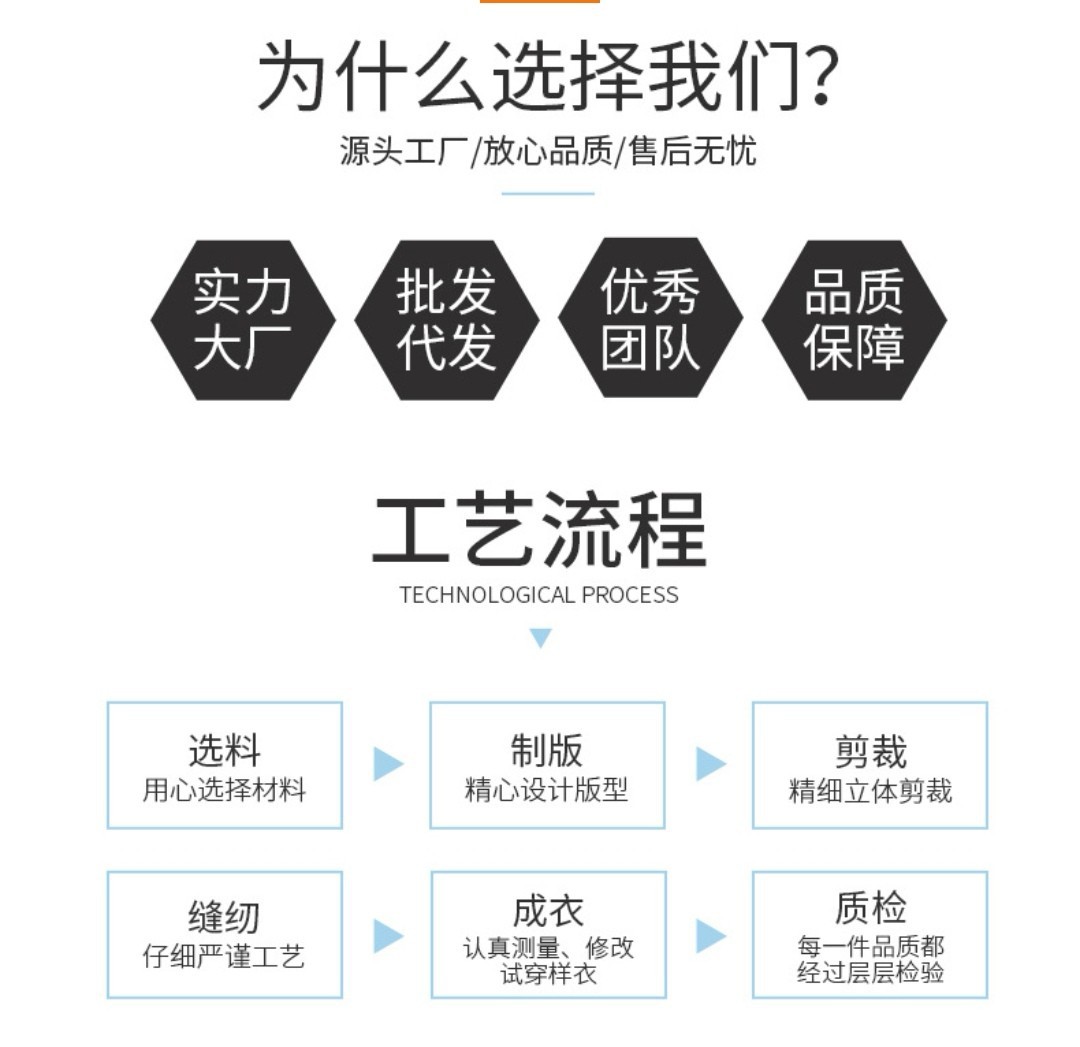 为什么选择我们?

源头工厂/放心品质/售后无忧

实力
大厂

批发
代发

优秀
团队

品质
保障

工艺流程

TECHNOLOGICAL PROCESS

选料
用心选择材料

制版
精心设计版型

剪裁
精细立体剪裁

缝纫
仔细严谨工艺

成衣
认真测量、修改
试穿样衣

质检
每一件品质都
经过层层检验