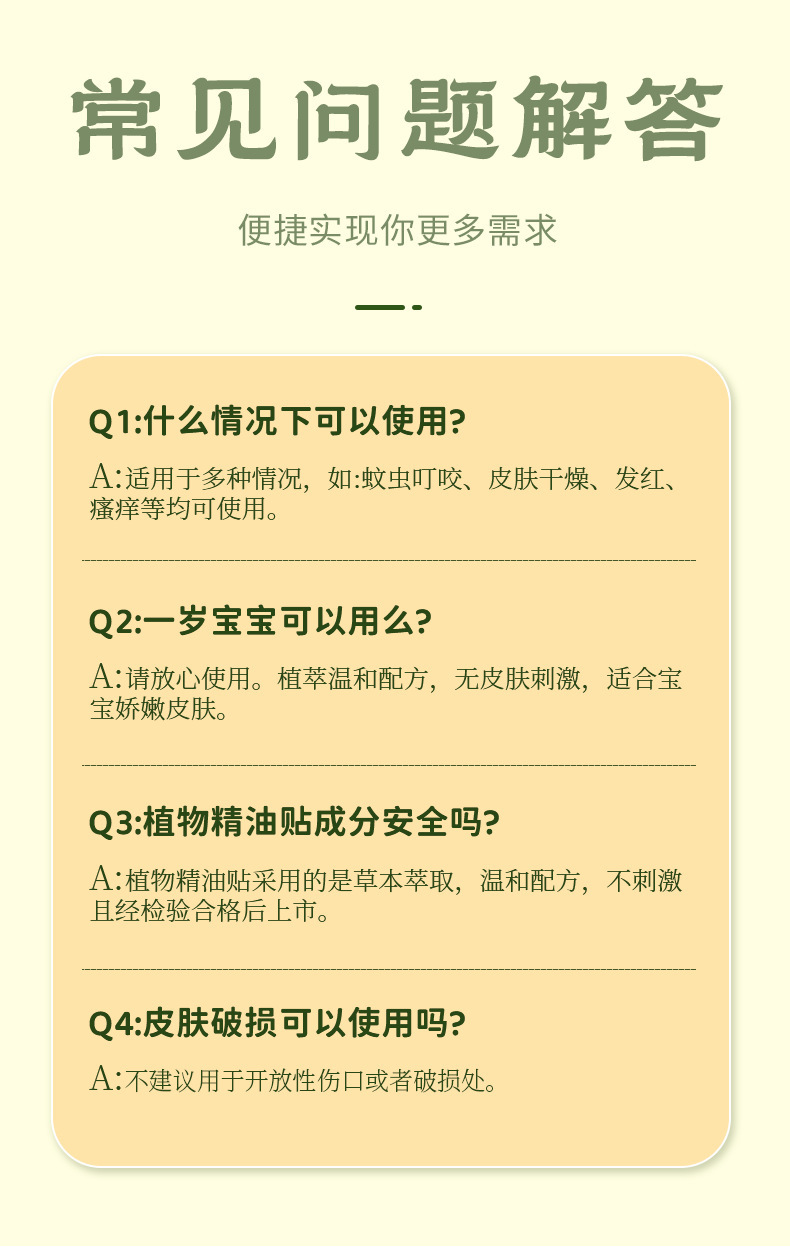 常见问题解答

便捷实现你更多需求

Q1:什么情况下可以使用?

A:适用于多种情况，如:蚊虫叮咬、皮肤干燥、发红、瘙痒等均可使用。

Q2:一岁宝宝可以用么?

A:请放心使用。植萃温和配方，无皮肤刺激，适合宝宝娇嫩皮肤。

Q3:植物精油贴成分安全吗?

A:植物精油贴采用的是草本萃取，温和配方，不刺激且经检验合格后上市。

Q4:皮肤破损可以使用吗?

A:不建议用于开放性伤口或者破损处。