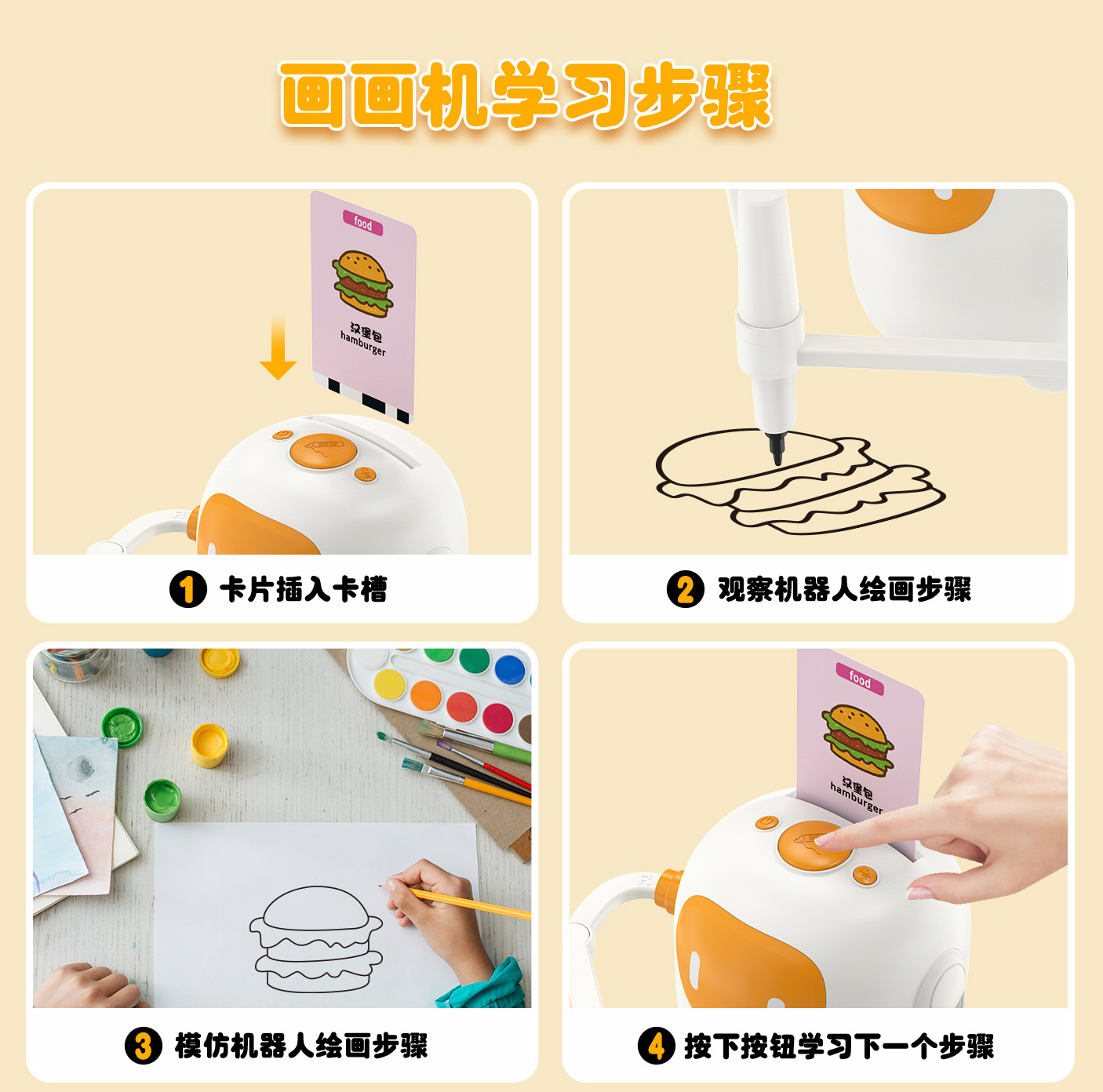 画画机学习步骤

food

汉堡包
hamburger

1 卡片插入卡槽

2 观察机器人绘画步骤

3 模仿机器人绘画步骤

food

汉堡包
hamburger

4 按下按钮学习下一个步骤