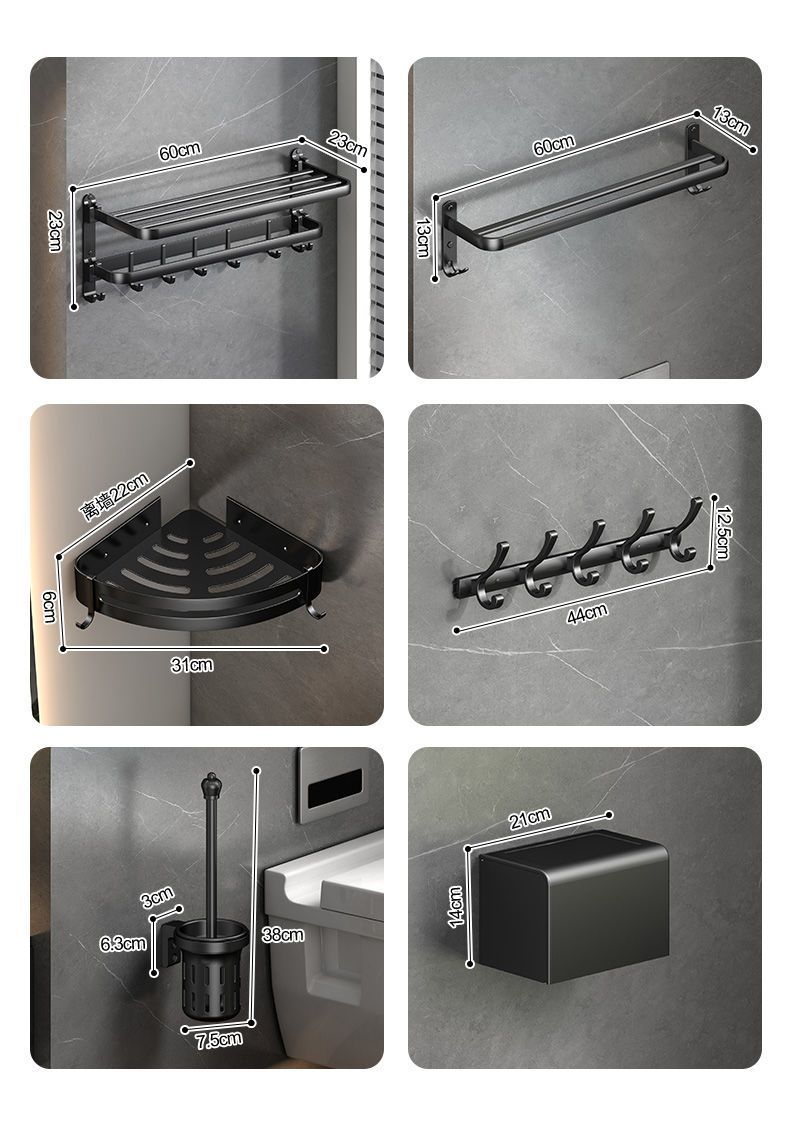 60cm
23cm
23cm

60cm
13cm
13cm

离墙22cm
6cm
31cm

12.5cm
44cm

3cm
6.3cm
38cm
7.5cm

21cm
14cm