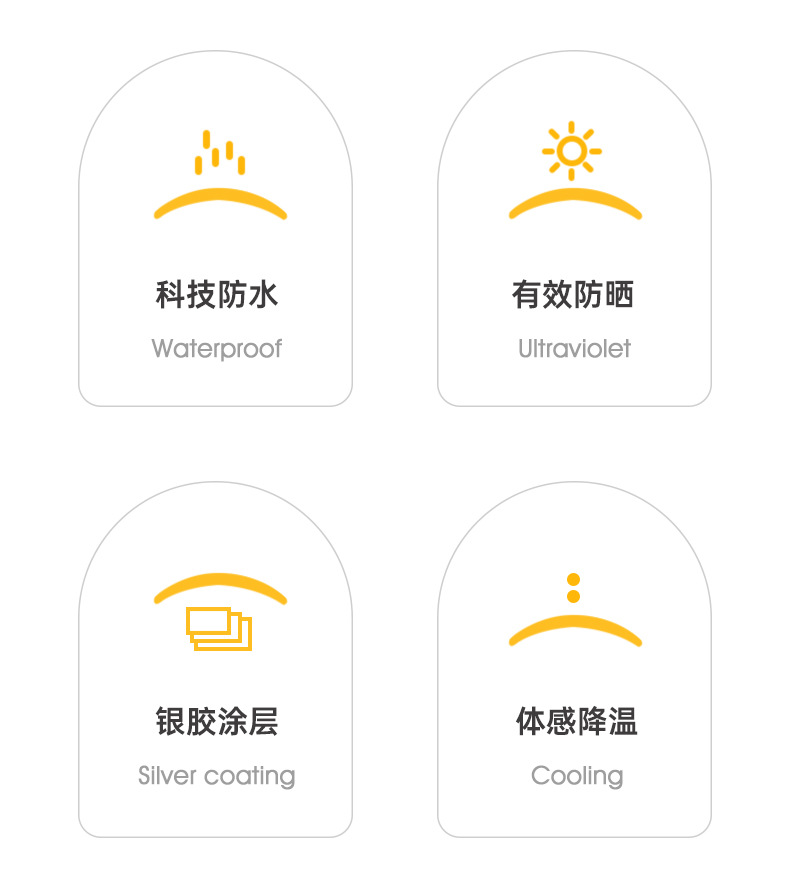 科技防水

Waterproof

有效防晒

Ultraviolet

银胶涂层

Silver coating

体感降温

Cooling