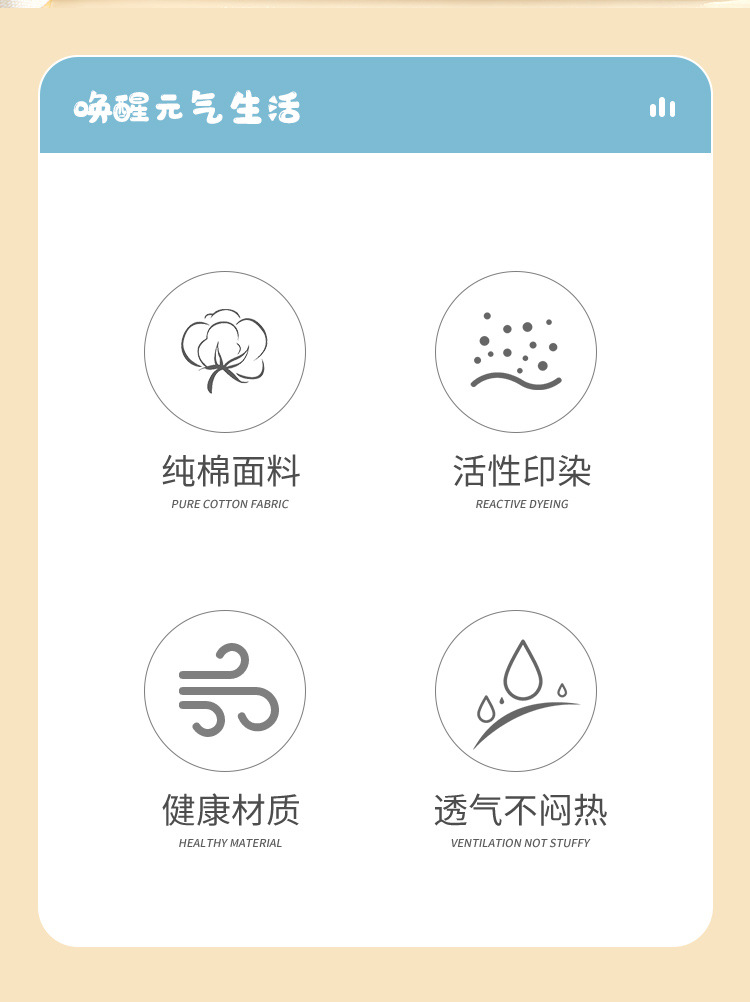 唤醒元气生活

纯棉面料
PURE COTTON FABRIC

活性印染
REACTIVE DYEING

健康材质
HEALTHY MATERIAL

透气不闷热
VENTILATION NOT STUFFY