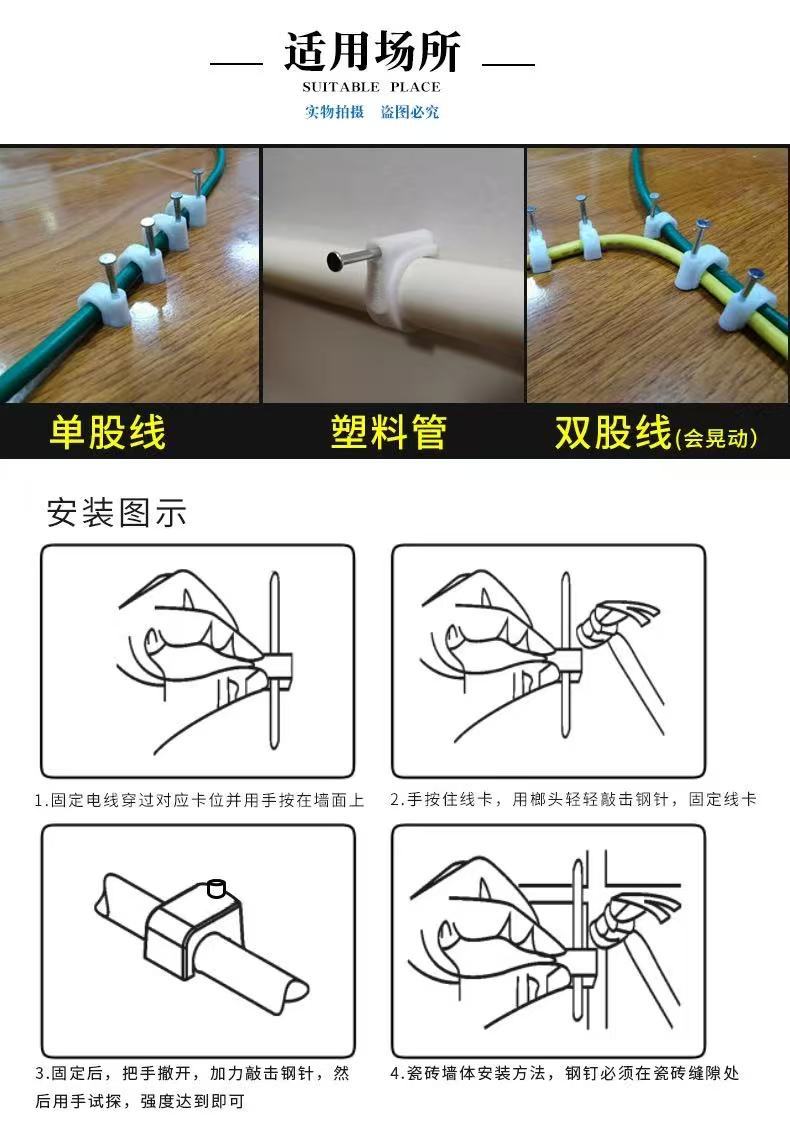 适用场所
SUITABLE PLACE
实物拍摄　盗图必究

单股线

塑料管

双股线(会晃动)

安装图示

1.固定电线穿过对应卡位并用手按在墙面上

2.手按住线卡，用榔头轻轻敲击钢针，固定线卡

3.固定后，把手撤开，加力敲击钢针，然后用手试探，强度达到即可

4.瓷砖墙体安装方法，钢钉必须在瓷砖缝隙处