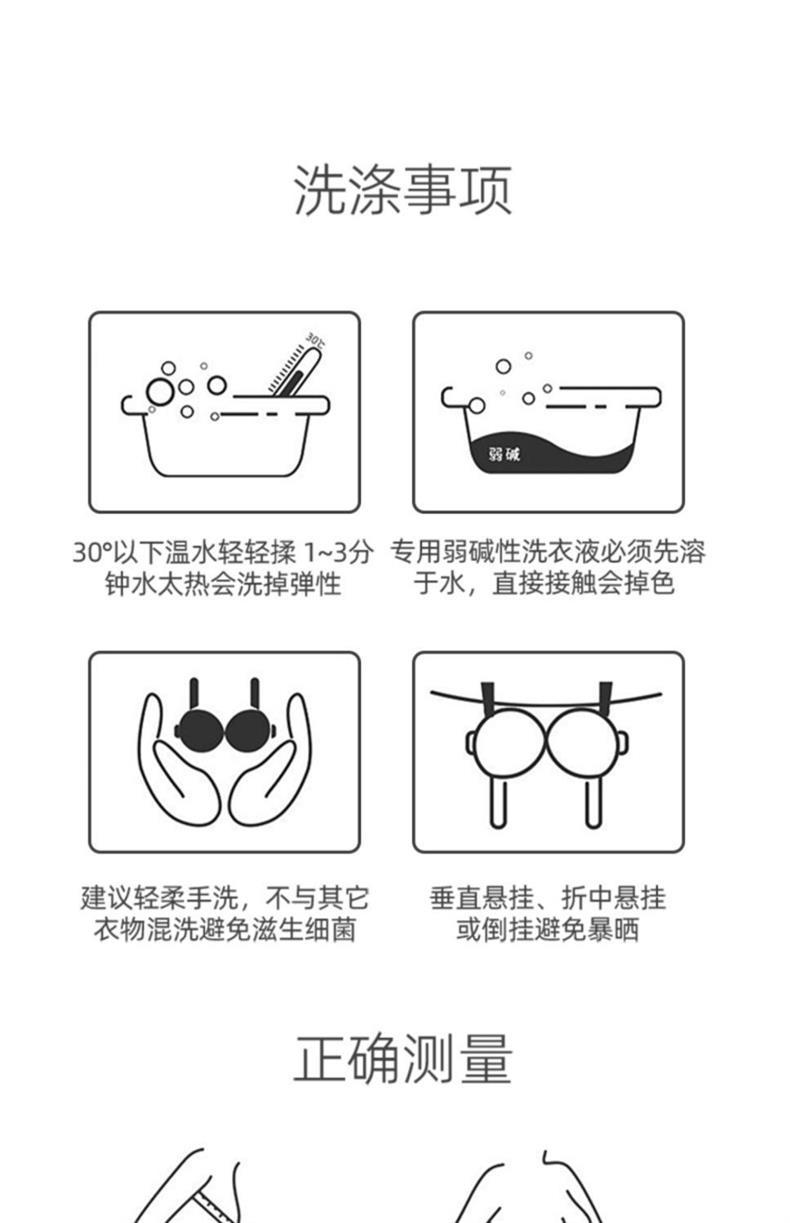 洗涤事项

30℃

30°以下温水轻轻揉 1~3分钟水太热会洗掉弹性

弱碱

专用弱碱性洗衣液必须先溶于水，直接接触会掉色

建议轻柔手洗，不与其它衣物混洗避免滋生细菌

垂直悬挂、折中悬挂或倒挂避免暴晒

正确测量