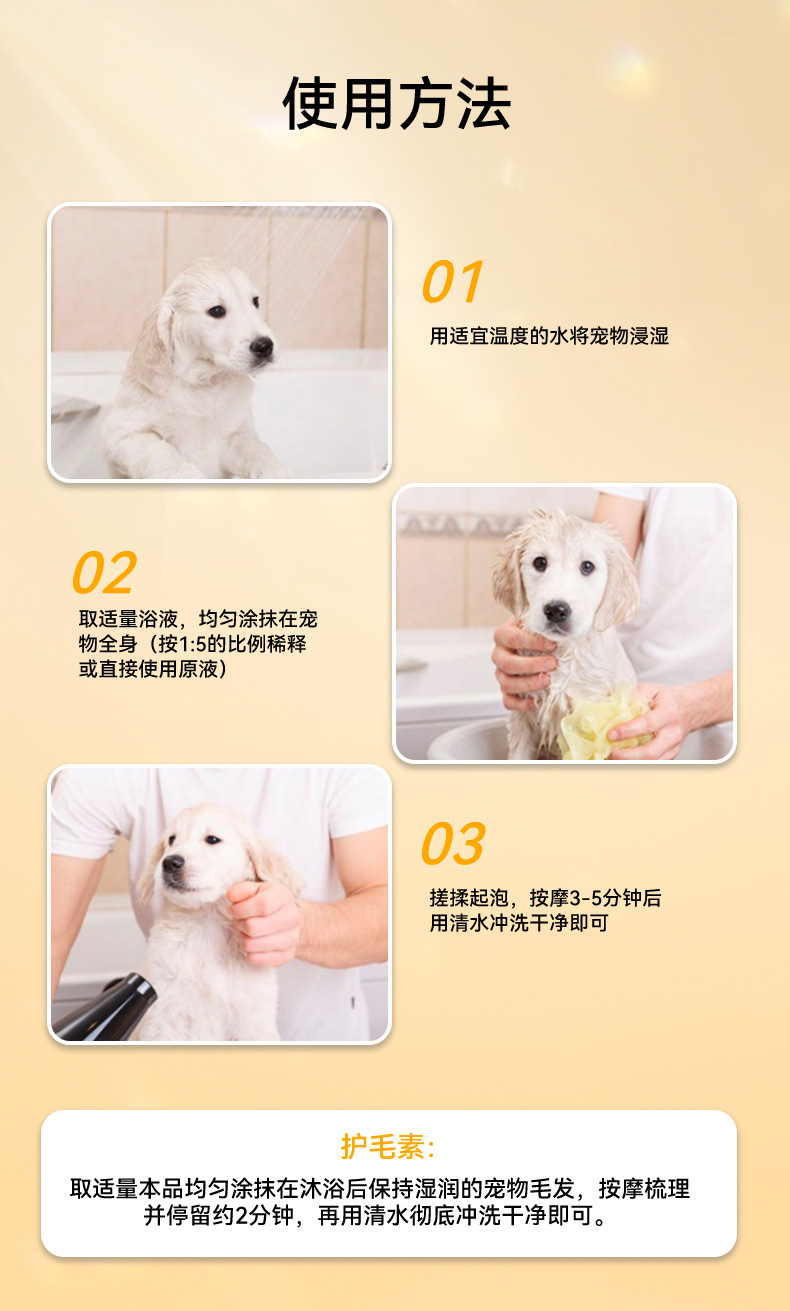 使用方法

01

用适宜温度的水将宠物浸湿

02

取适量浴液，均匀涂抹在宠物全身（按1:5的比例稀释或直接使用原液）

03

搓揉起泡，按摩3-5分钟后用清水冲洗干净即可

护毛素:

取适量本品均匀涂抹在沐浴后保持湿润的宠物毛发，按摩梳理并停留约2分钟，再用清水彻底冲洗干净即可。