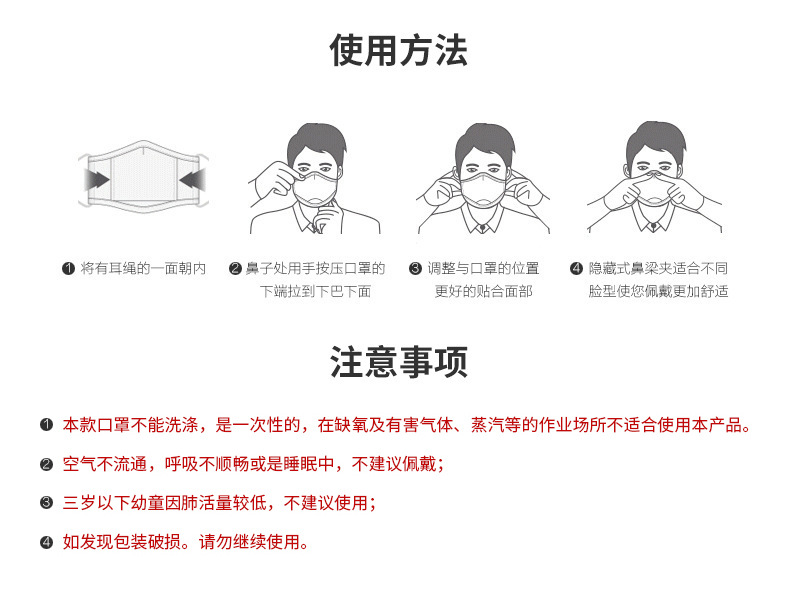 使用方法

❶ 将有耳绳的一面朝内

❷ 鼻子处用手按压口罩的下端拉到下巴下面

❸ 调整与口罩的位置更好的贴合面部

❹ 隐藏式鼻梁夹适合不同脸型使您佩戴更加舒适

注意事项

❶ 本款口罩不能洗涤，是一次性的，在缺氧及有害气体、蒸汽等的作业场所不适合使用本产品。

❷ 空气不流通，呼吸不顺畅或是睡眠中，不建议佩戴；

❸ 三岁以下幼童因肺活量较低，不建议使用；

❹ 如发现包装破损。请勿继续使用。