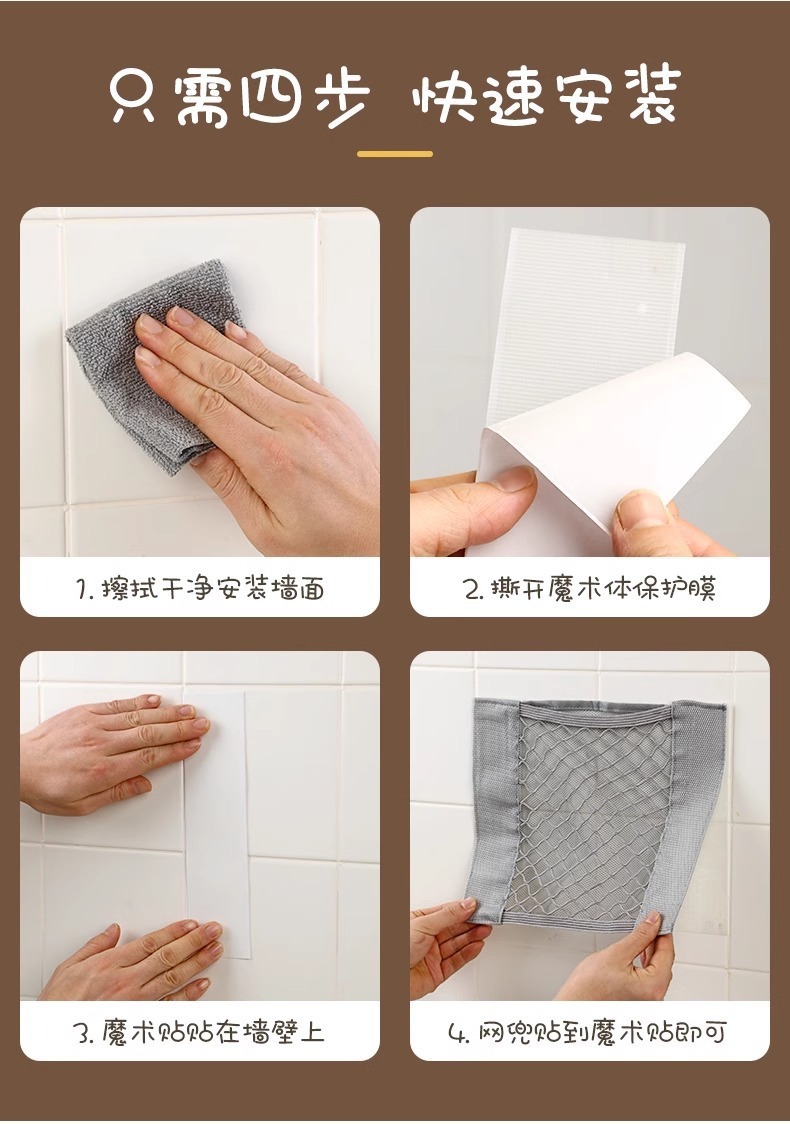 只需四步 快速安装

1. 擦拭干净安装墙面

2. 撕开魔术体保护膜

3. 魔术贴贴在墙壁上

4. 网兜贴到魔术贴即可