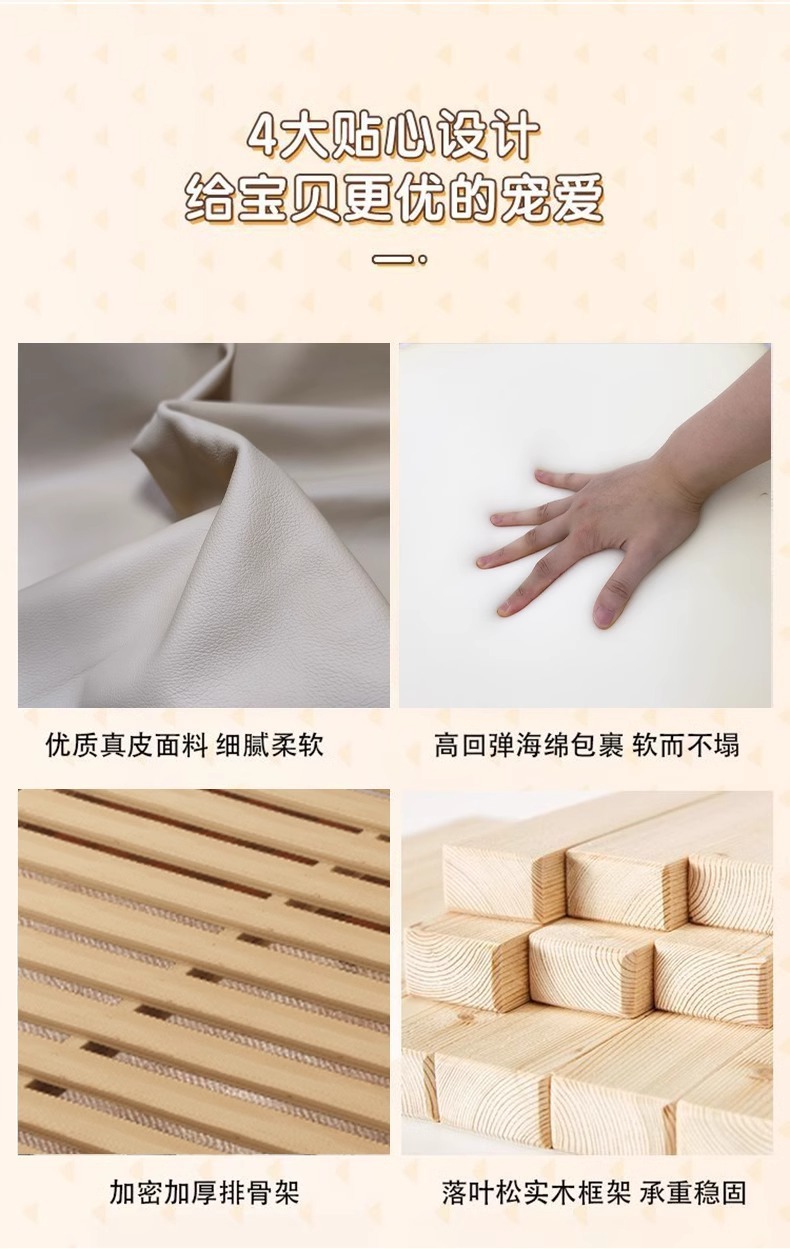 4大贴心设计
给宝贝更优的宠爱

优质真皮面料 细腻柔软

高回弹海绵包裹 软而不塌

加密加厚排骨架

落叶松实木框架 承重稳固