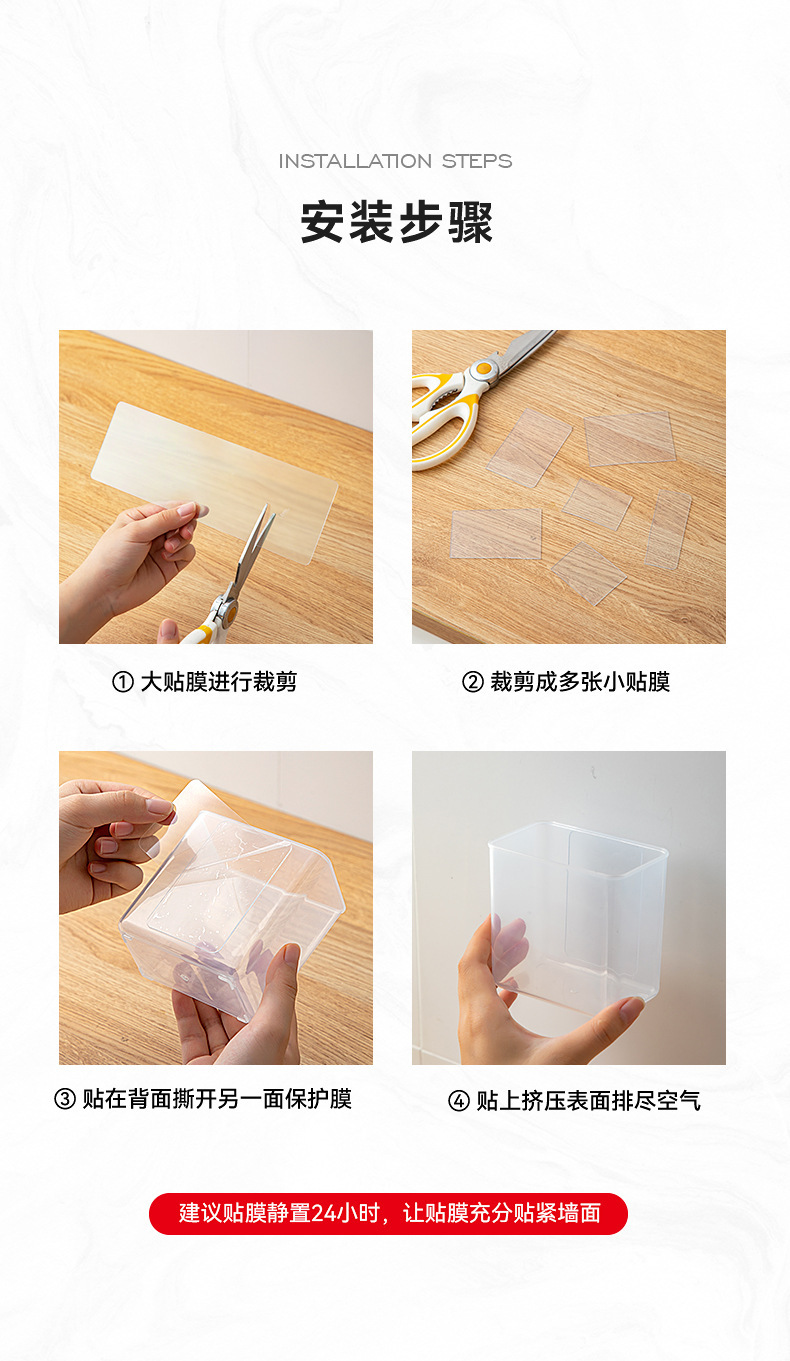 INSTALLATION STEPS

安装步骤

① 大贴膜进行裁剪

② 裁剪成多张小贴膜

③ 贴在背面撕开另一面保护膜

④ 贴上挤压表面排尽空气

建议贴膜静置24小时，让贴膜充分贴紧墙面