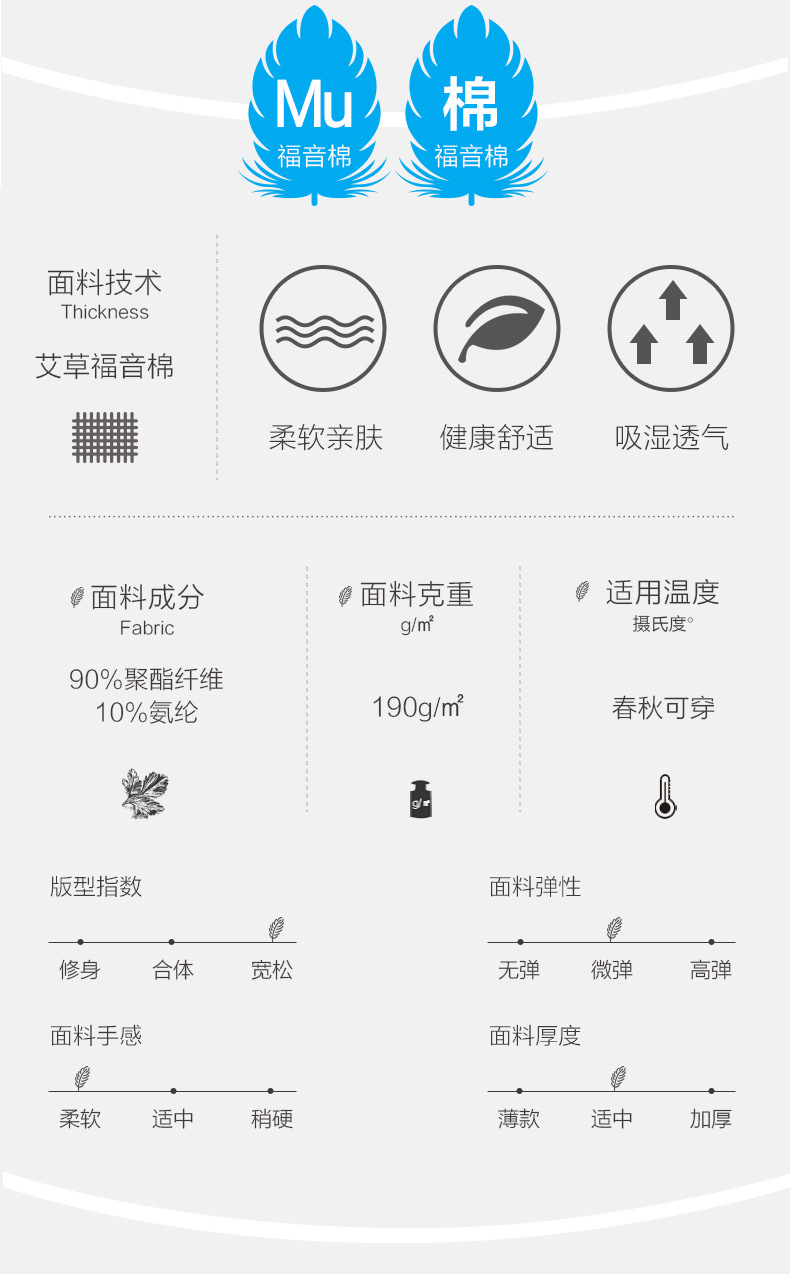 Mu
福音棉

棉
福音棉

面料技术
Thickness

艾草福音棉

柔软亲肤

健康舒适

吸湿透气

面料成分
Fabric

90%聚酯纤维
10%氨纶

面料克重
g/㎡

190g/㎡

适用温度
摄氏度°

春秋可穿

版型指数

修身 合体 宽松

面料手感

柔软 适中 稍硬

面料弹性

无弹 微弹 高弹

面料厚度

薄款 适中 加厚