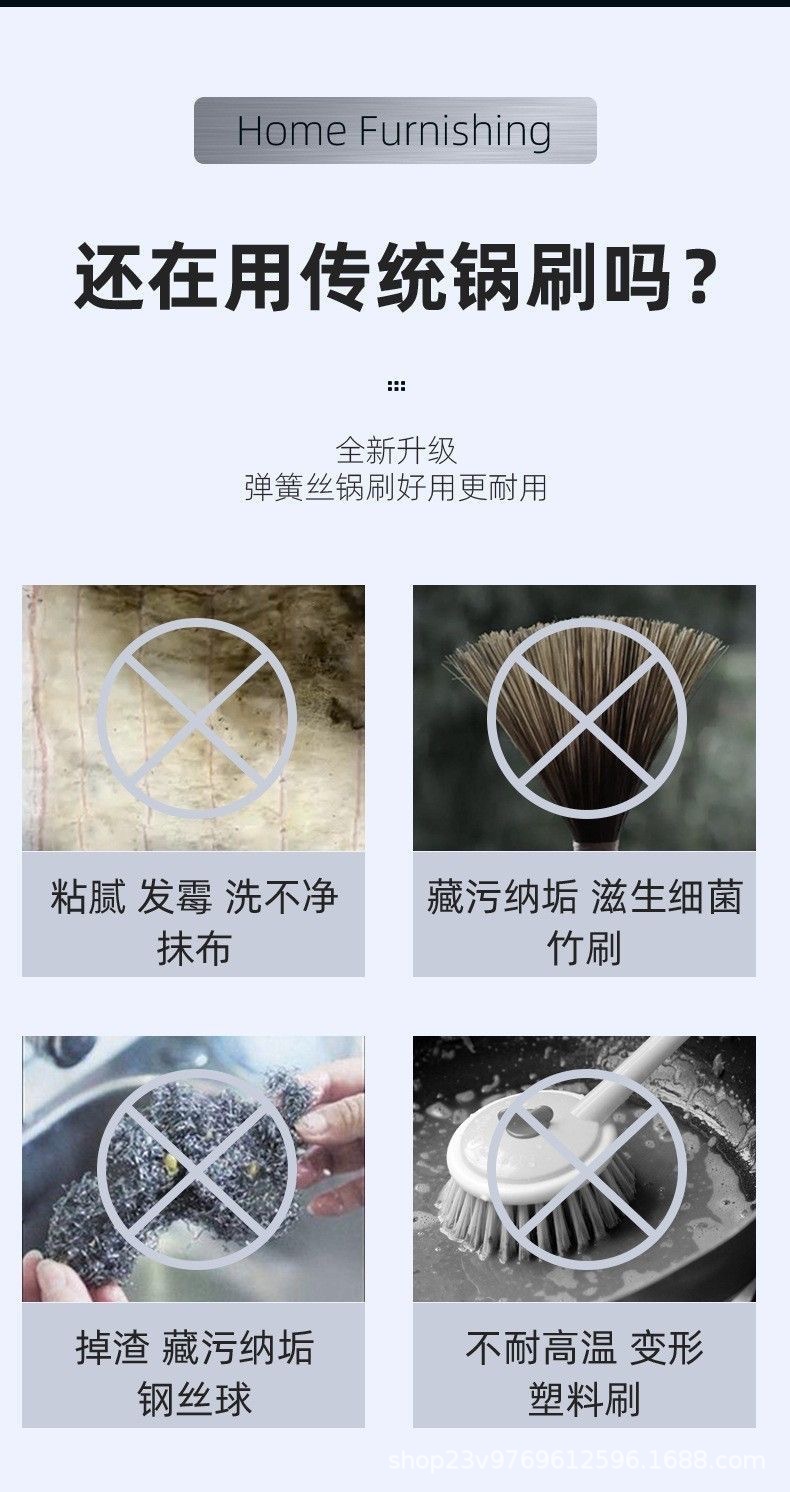 Home Furnishing

还在用传统锅刷吗？

全新升级
弹簧丝锅刷好用更耐用

粘腻 发霉 洗不净
抹布

藏污纳垢 滋生细菌
竹刷

掉渣 藏污纳垢
钢丝球

不耐高温 变形
塑料刷

shop23v9769612596.1688.com