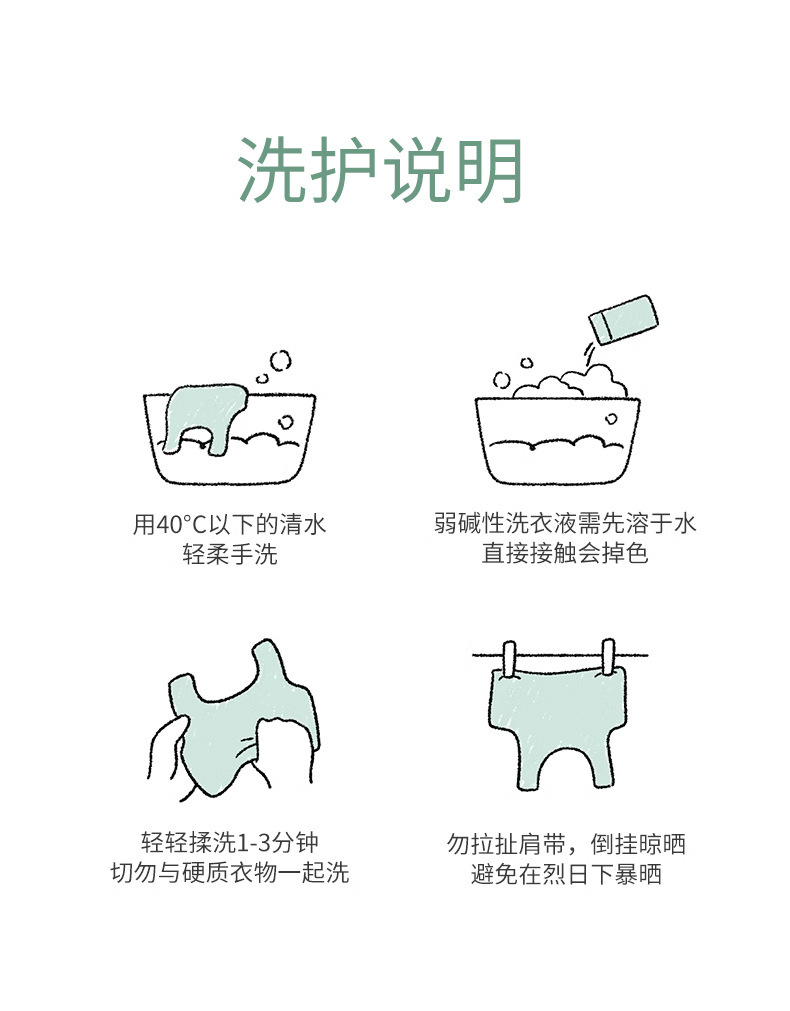 洗护说明

用40°C以下的清水
轻柔手洗

弱碱性洗衣液需先溶于水
直接接触会掉色

轻轻揉洗1-3分钟
切勿与硬质衣物一起洗

勿拉扯肩带，倒挂晾晒
避免在烈日下暴晒