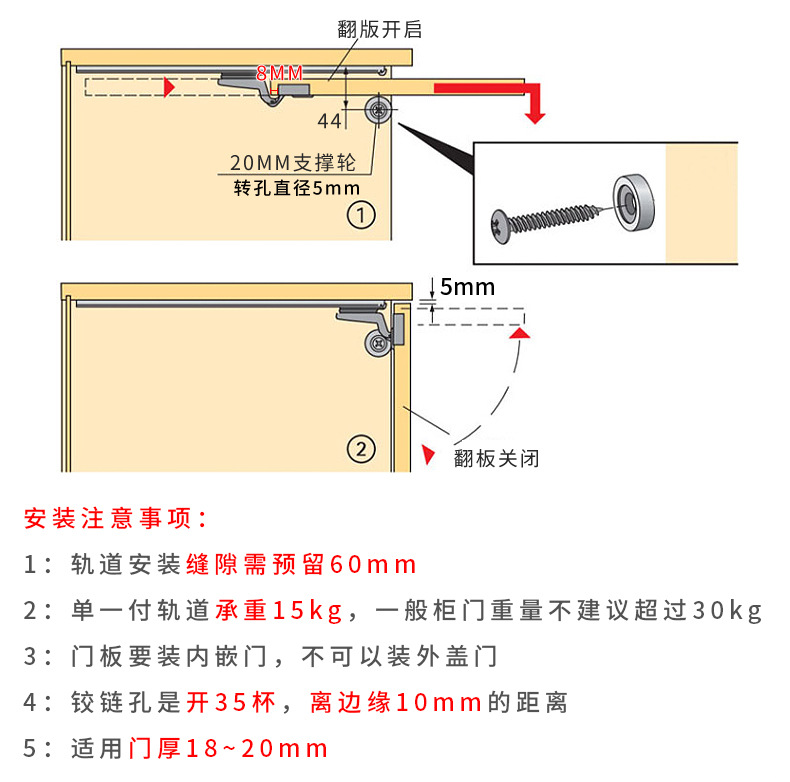 翻版开启

8MM

44

20MM支撑轮
转孔直径5mm

①

5mm

②

翻板关闭

安装注意事项：

1：轨道安装缝隙需预留60mm

2：单一付轨道承重15kg，一般柜门重量不建议超过30kg

3：门板要装内嵌门，不可以装外盖门

4：铰链孔是开35杯，离边缘10mm的距离

5：适用门厚18~20mm