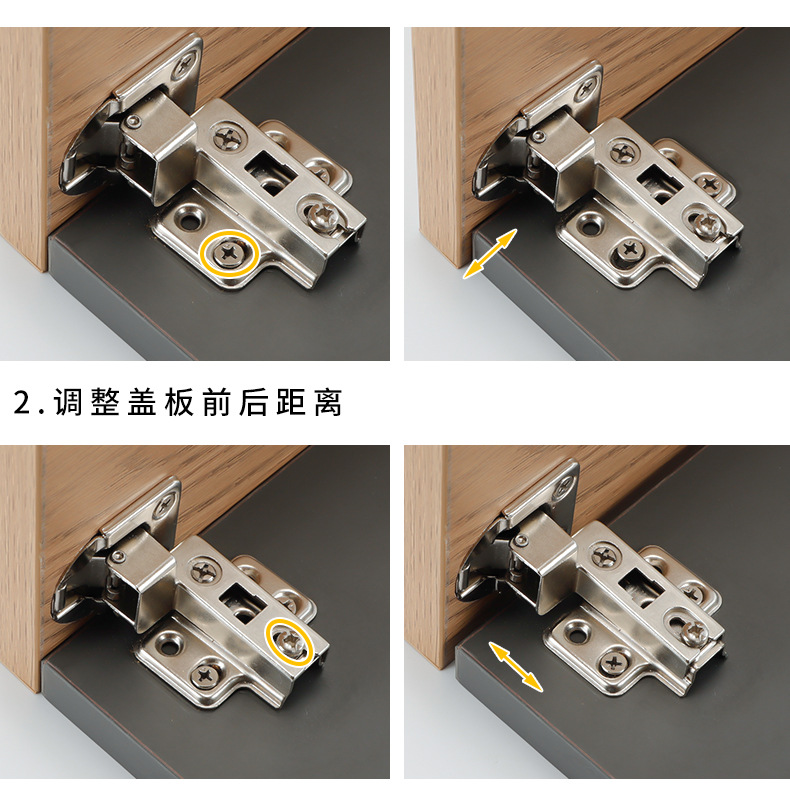 2.调整盖板前后距离