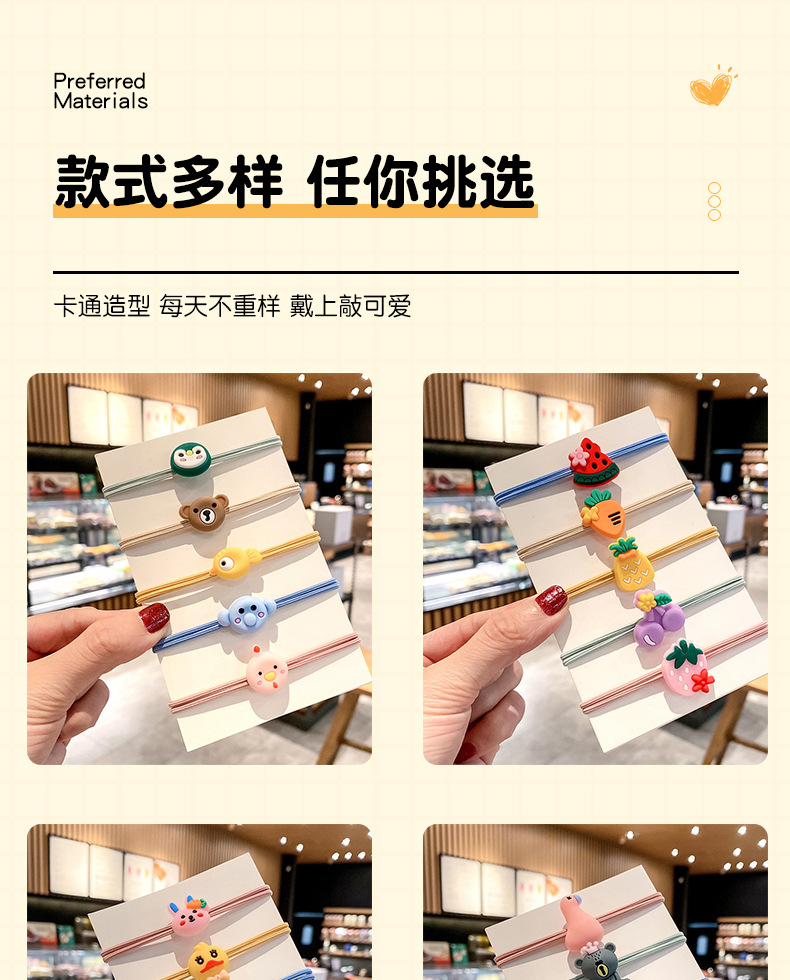 Preferred Materials

款式多样 任你挑选

卡通造型 每天不重样 戴上敲可爱