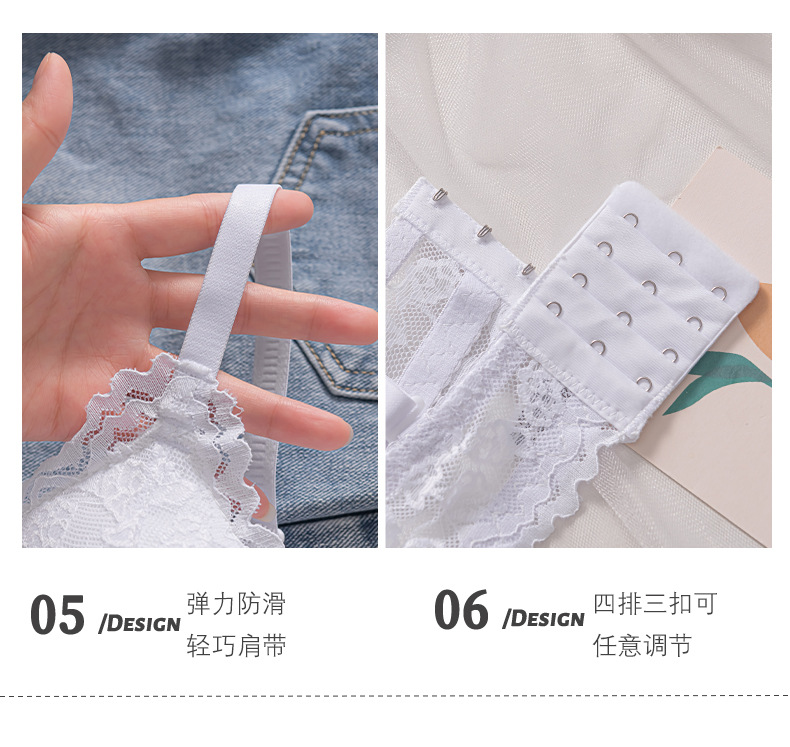 05 /DESIGN 弹力防滑
轻巧肩带

06 /DESIGN 四排三扣可
任意调节