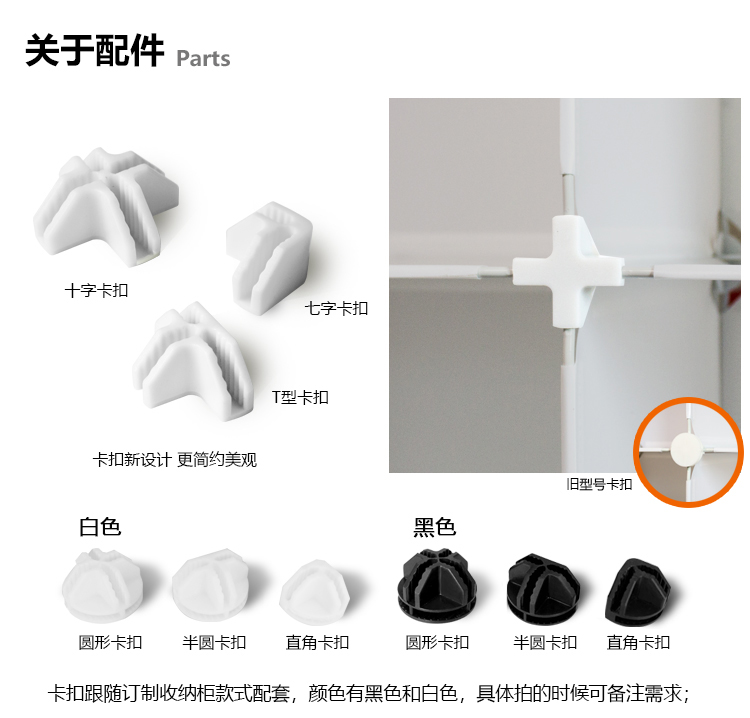 关于配件 Parts

十字卡扣

七字卡扣

T型卡扣

卡扣新设计 更简约美观

旧型号卡扣

白色

圆形卡扣 半圆卡扣 直角卡扣

黑色

圆形卡扣 半圆卡扣 直角卡扣

卡扣跟随订制收纳柜款式配套，颜色有黑色和白色，具体拍的时候可备注需求；