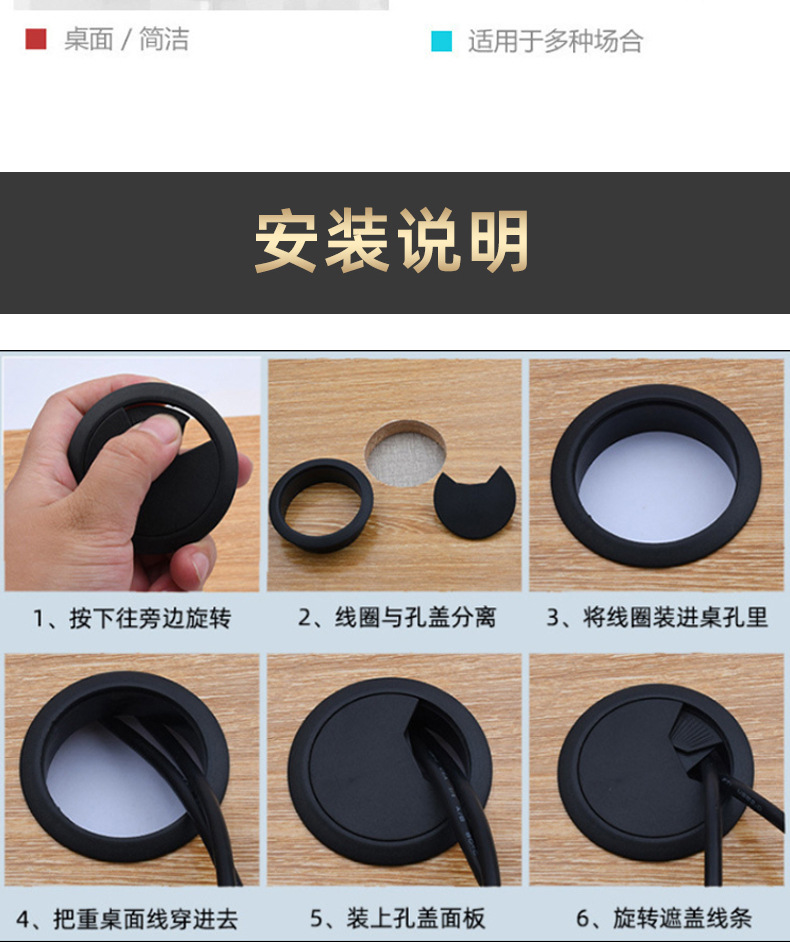 桌面 / 简洁

适用于多种场合

安装说明

1、按下往旁边旋转

2、线圈与孔盖分离

3、将线圈装进桌孔里

4、把重桌面线穿进去

5、装上孔盖面板

6、旋转遮盖线条