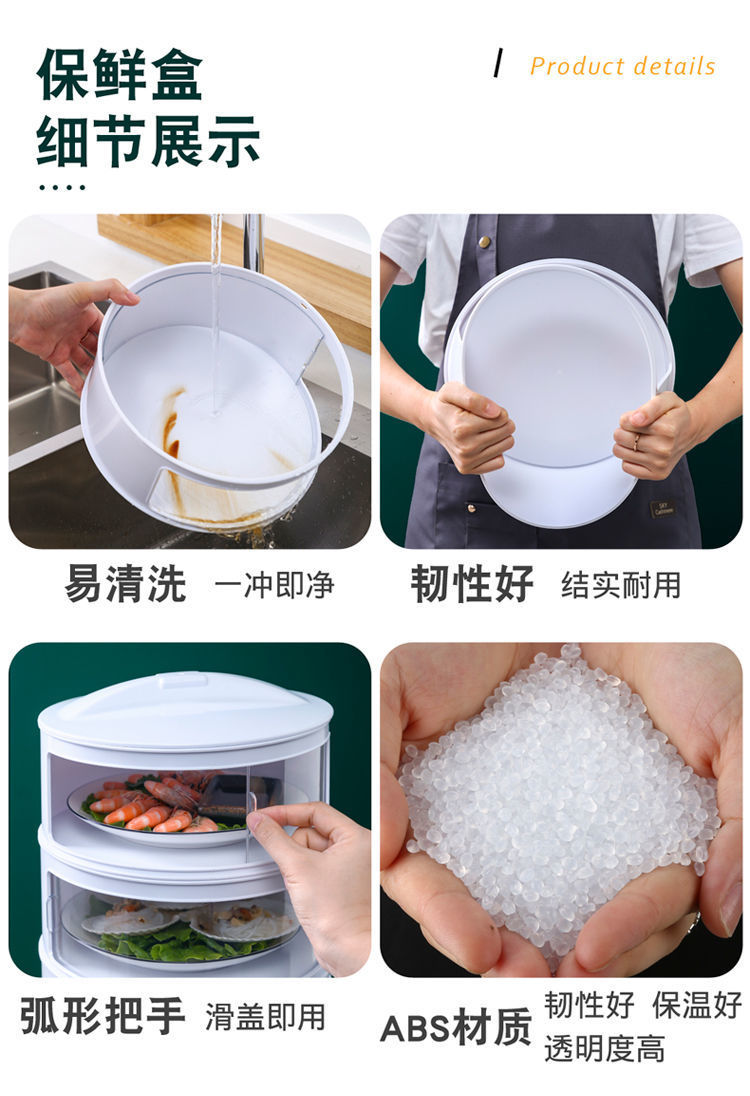 保鲜盒
细节展示

Product details

易清洗 一冲即净

韧性好 结实耐用

弧形把手 滑盖即用

ABS材质 韧性好 保温好 透明度高