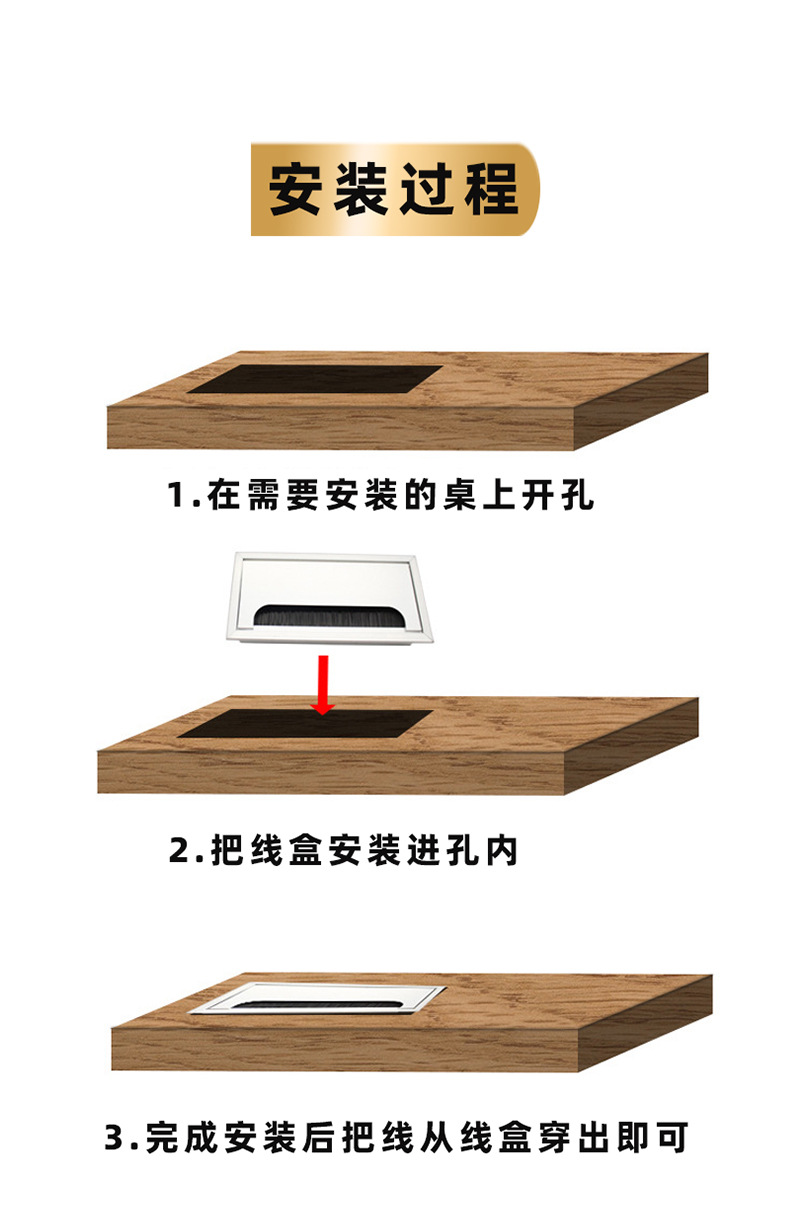 安装过程

1.在需要安装的桌上开孔

2.把线盒安装进孔内

3.完成安装后把线从线盒穿出即可