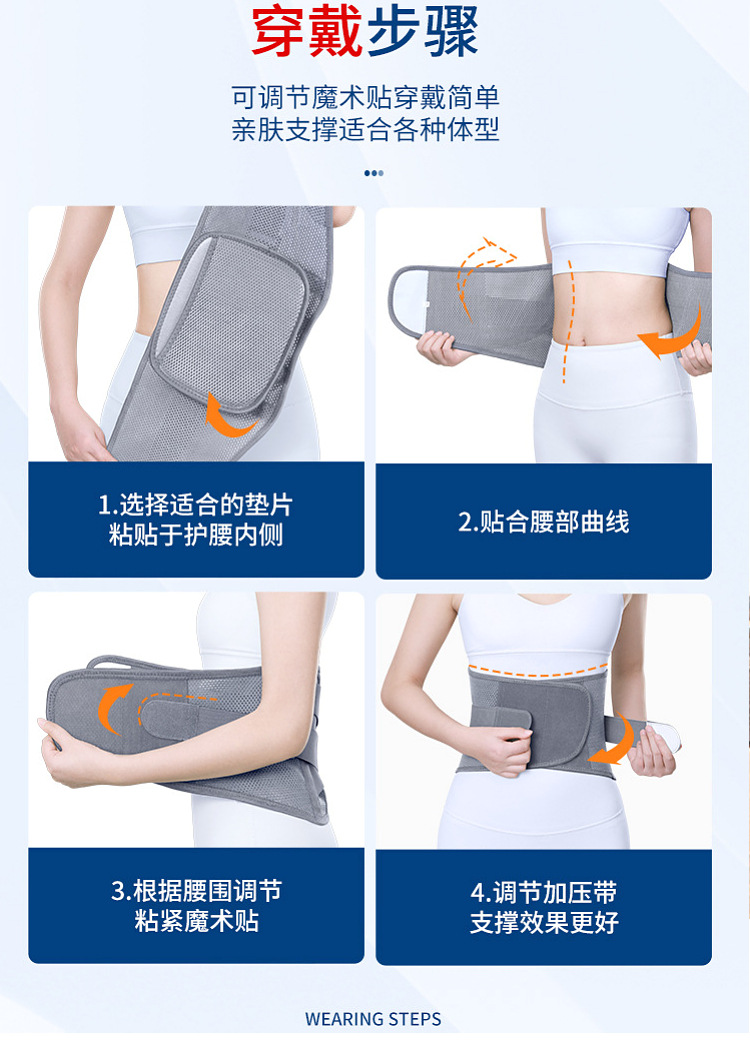 穿戴步骤

可调节魔术贴穿戴简单
亲肤支撑适合各种体型

1.选择适合的垫片
粘贴于护腰内侧

2.贴合腰部曲线

3.根据腰围调节
粘紧魔术贴

4.调节加压带
支撑效果更好

WEARING STEPS