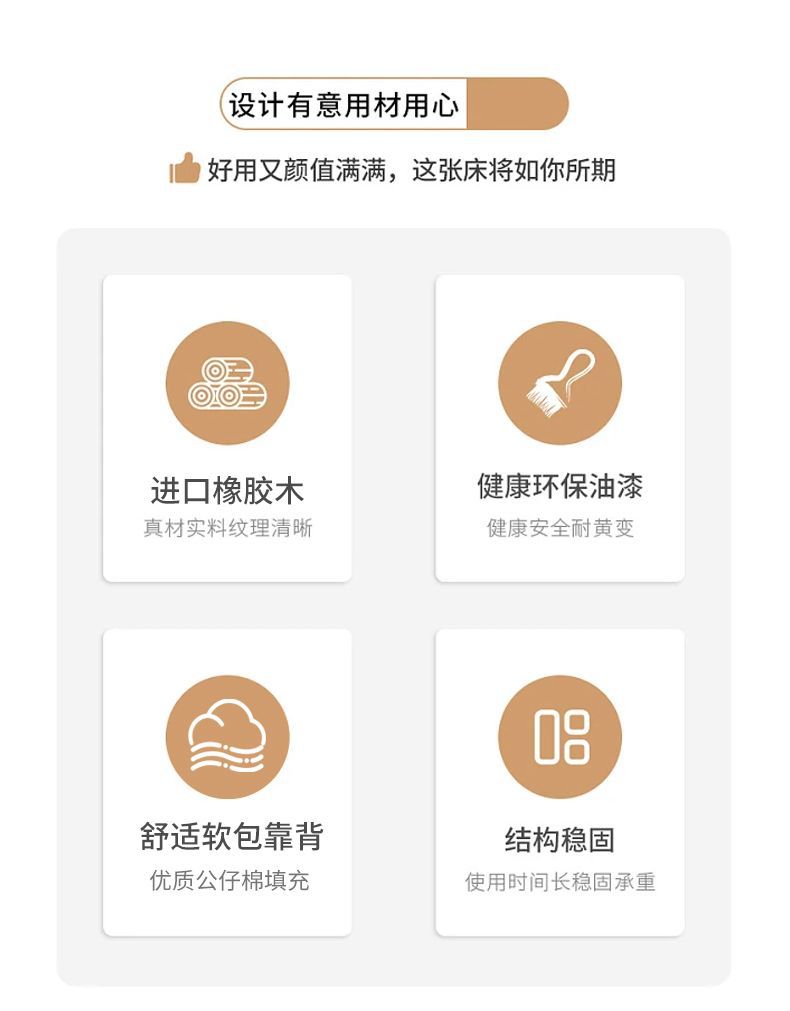 设计有意用材用心

好用又颜值满满，这张床将如你所期

进口橡胶木
真材实料纹理清晰

健康环保油漆
健康安全耐黄变

舒适软包靠背
优质公仔棉填充

结构稳固
使用时间长稳固承重