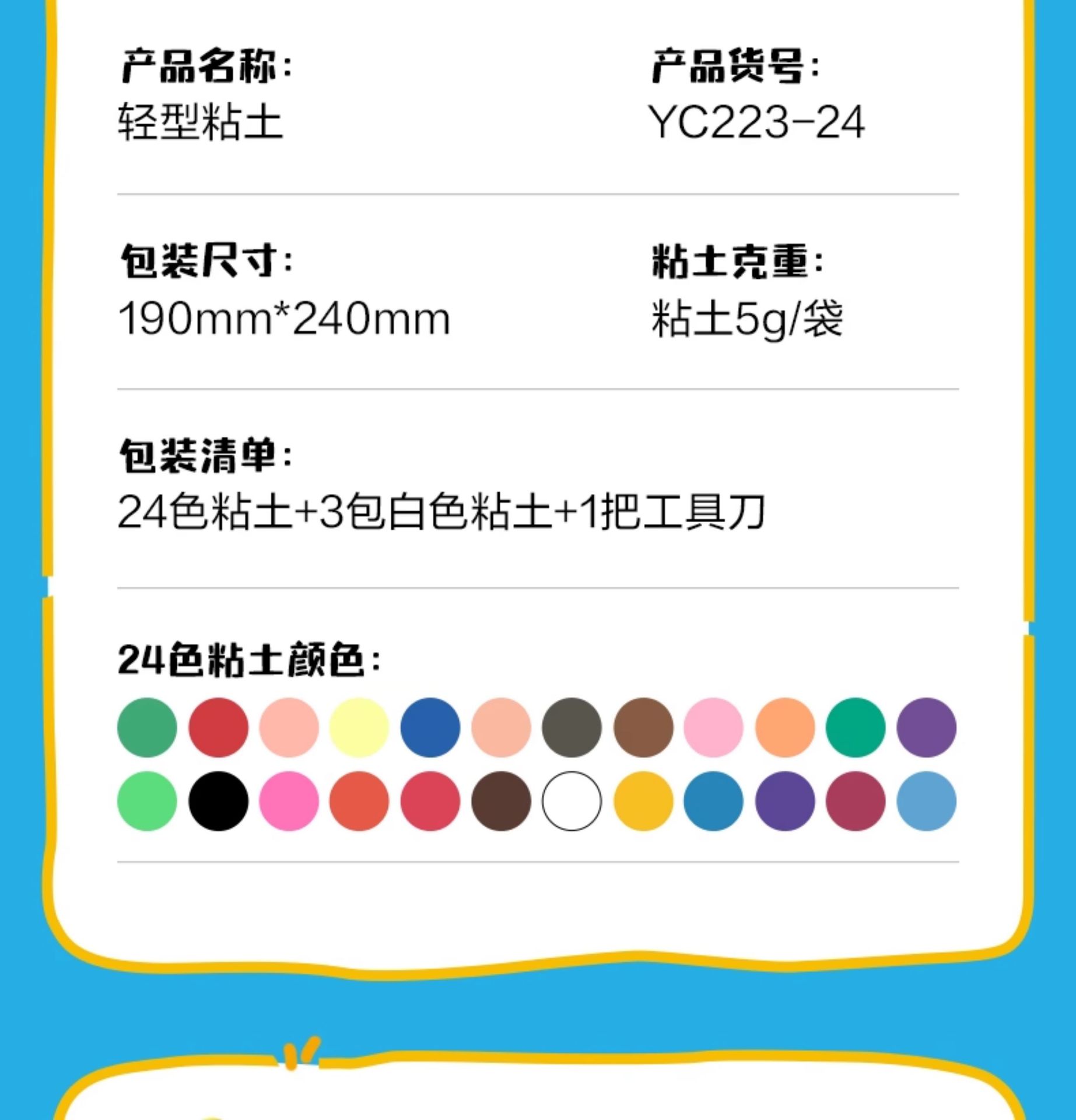 产品名称:
轻型粘土

产品货号:
YC223-24

包装尺寸:
190mm*240mm

粘土克重:
粘土5g/袋

包装清单:
24色粘土+3包白色粘土+1把工具刀

24色粘土颜色: