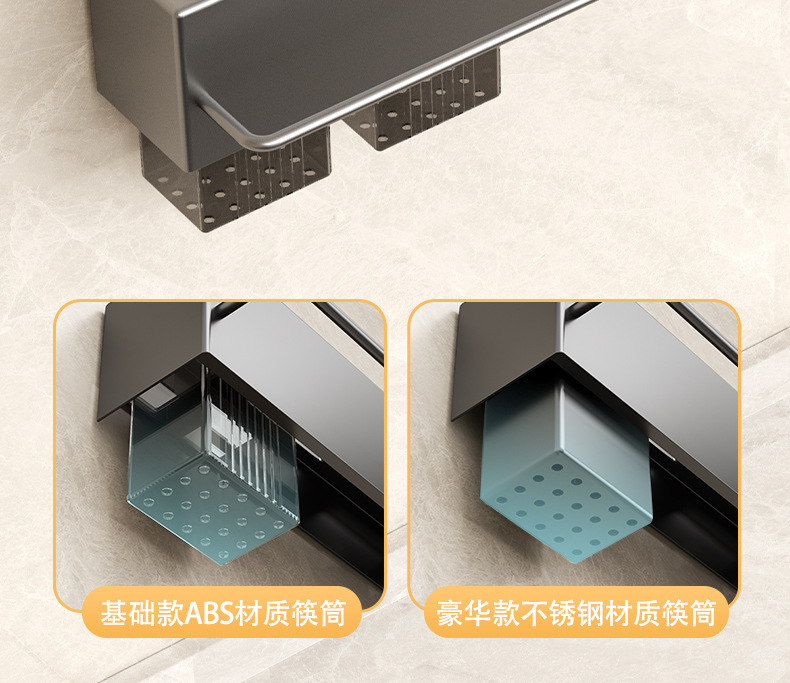 基础款ABS材质筷筒

豪华款不锈钢材质筷筒