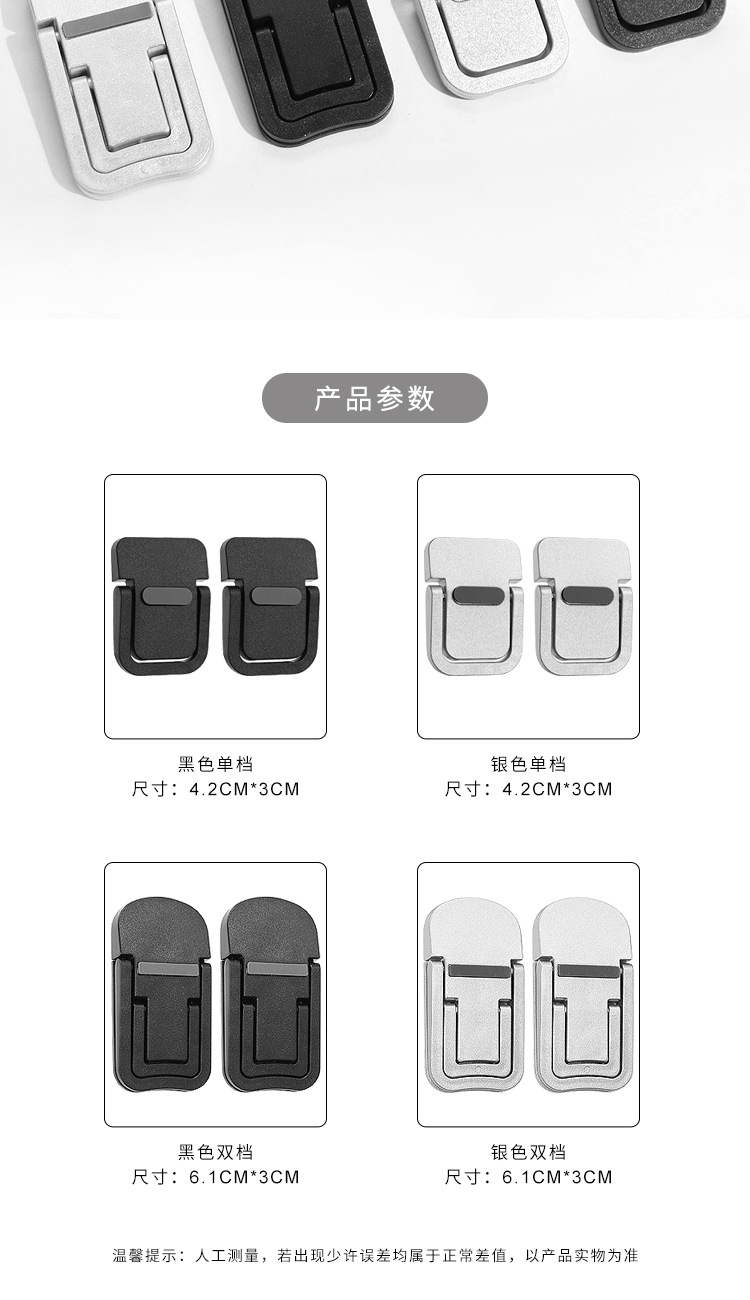 产品参数

黑色单档
尺寸：4.2CM*3CM

银色单档
尺寸：4.2CM*3CM

黑色双档
尺寸：6.1CM*3CM

银色双档
尺寸：6.1CM*3CM

温馨提示：人工测量，若出现少许误差均属于正常差值，以产品实物为准