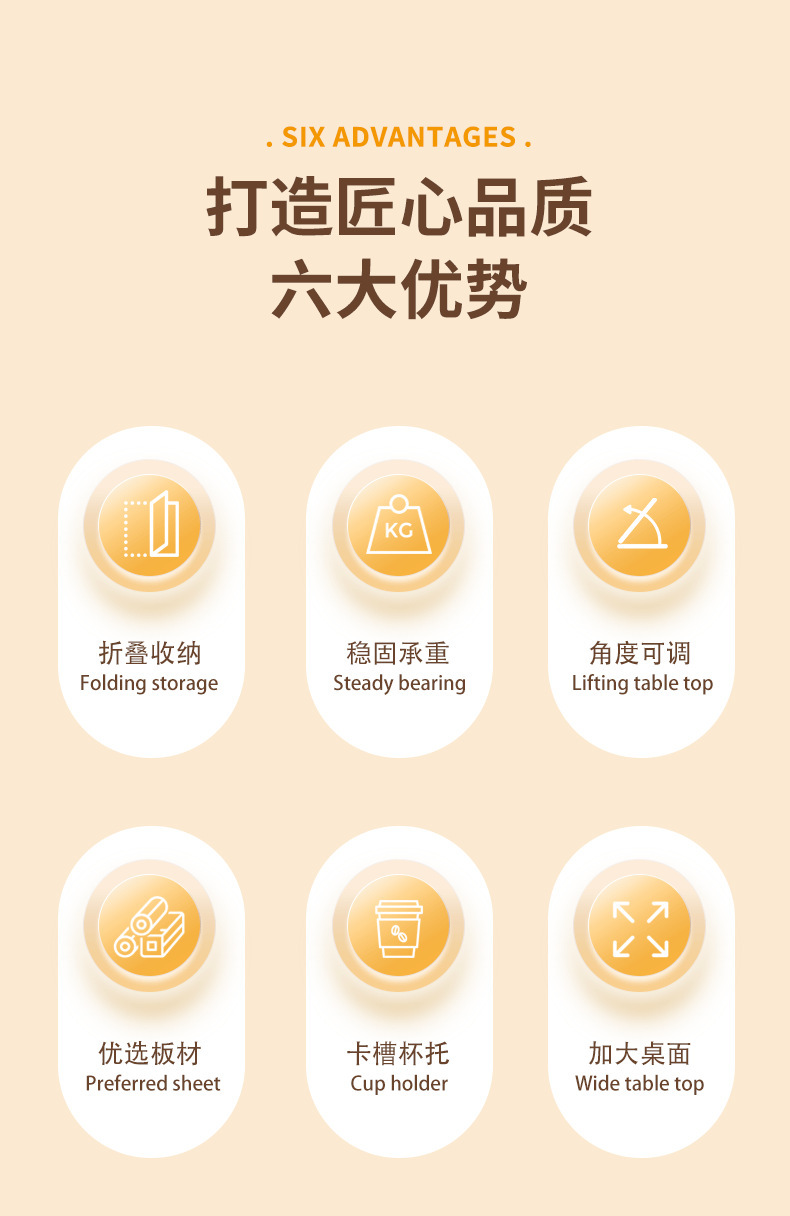 . SIX ADVANTAGES .

打造匠心品质
六大优势

KG

折叠收纳
Folding storage

稳固承重
Steady bearing

角度可调
Lifting table top

优选板材
Preferred sheet

卡槽杯托
Cup holder

加大桌面
Wide table top