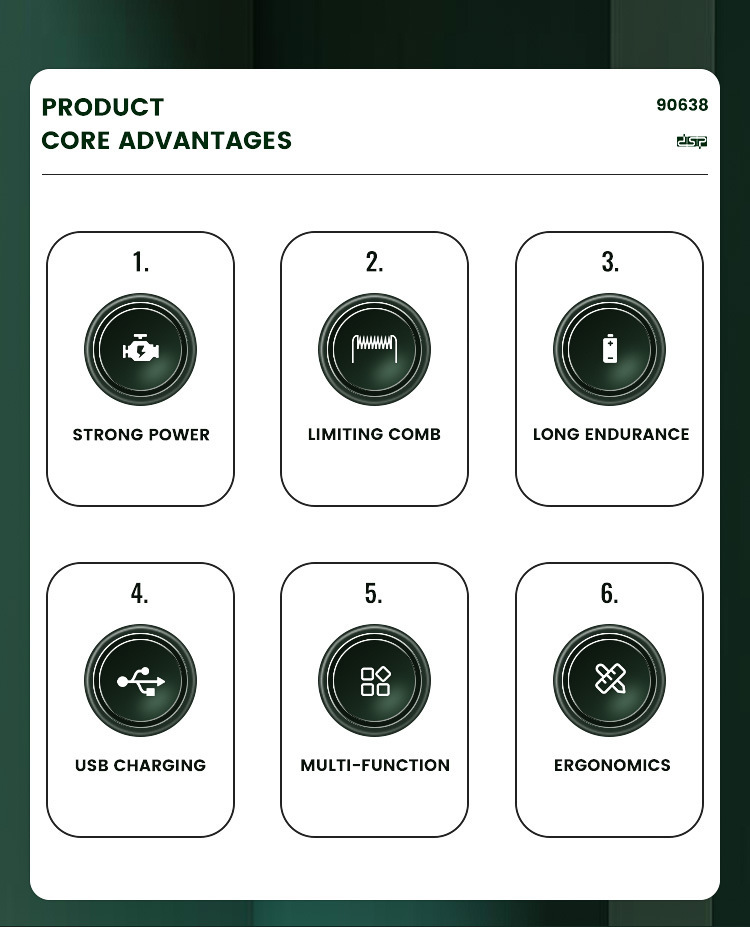 PRODUCT
CORE ADVANTAGES

90638
dsp

1.
STRONG POWER

2.
LIMITING COMB

3.
LONG ENDURANCE

4.
USB CHARGING

5.
MULTI-FUNCTION

6.
ERGONOMICS