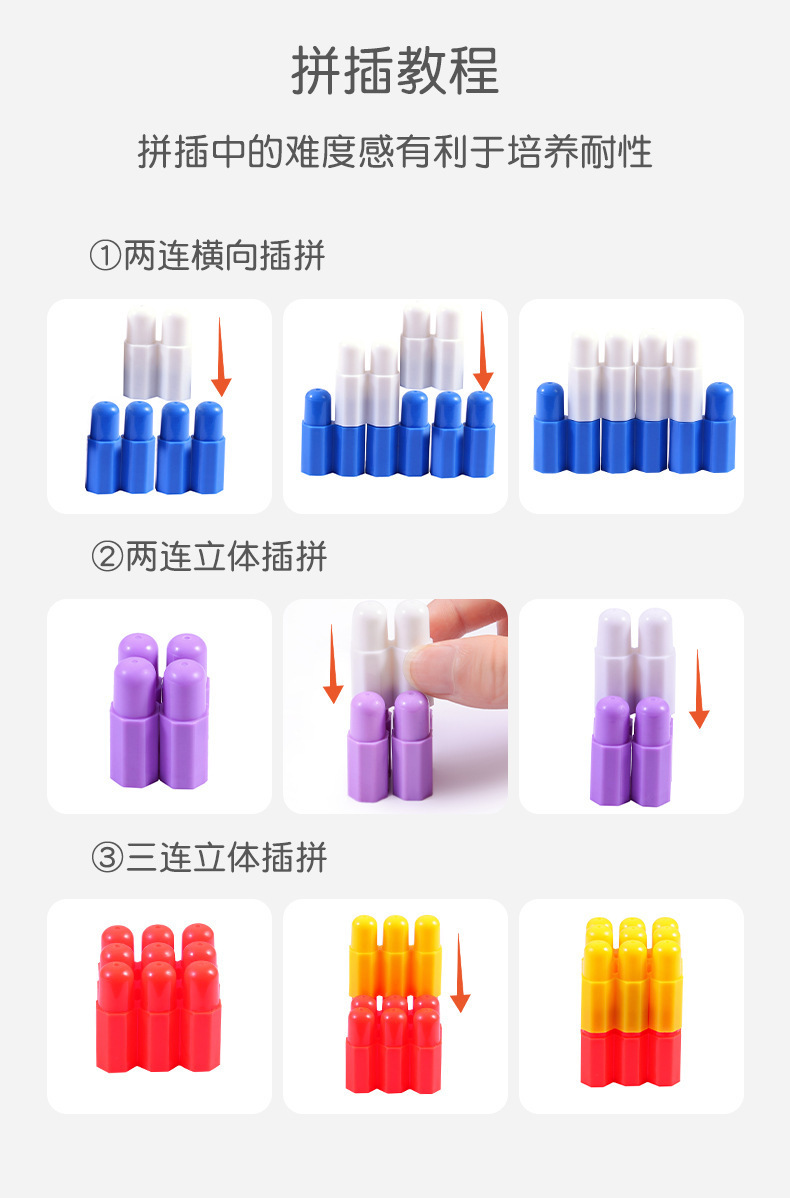 拼插教程

拼插中的难度感有利于培养耐性

①两连横向插拼

②两连立体插拼

③三连立体插拼