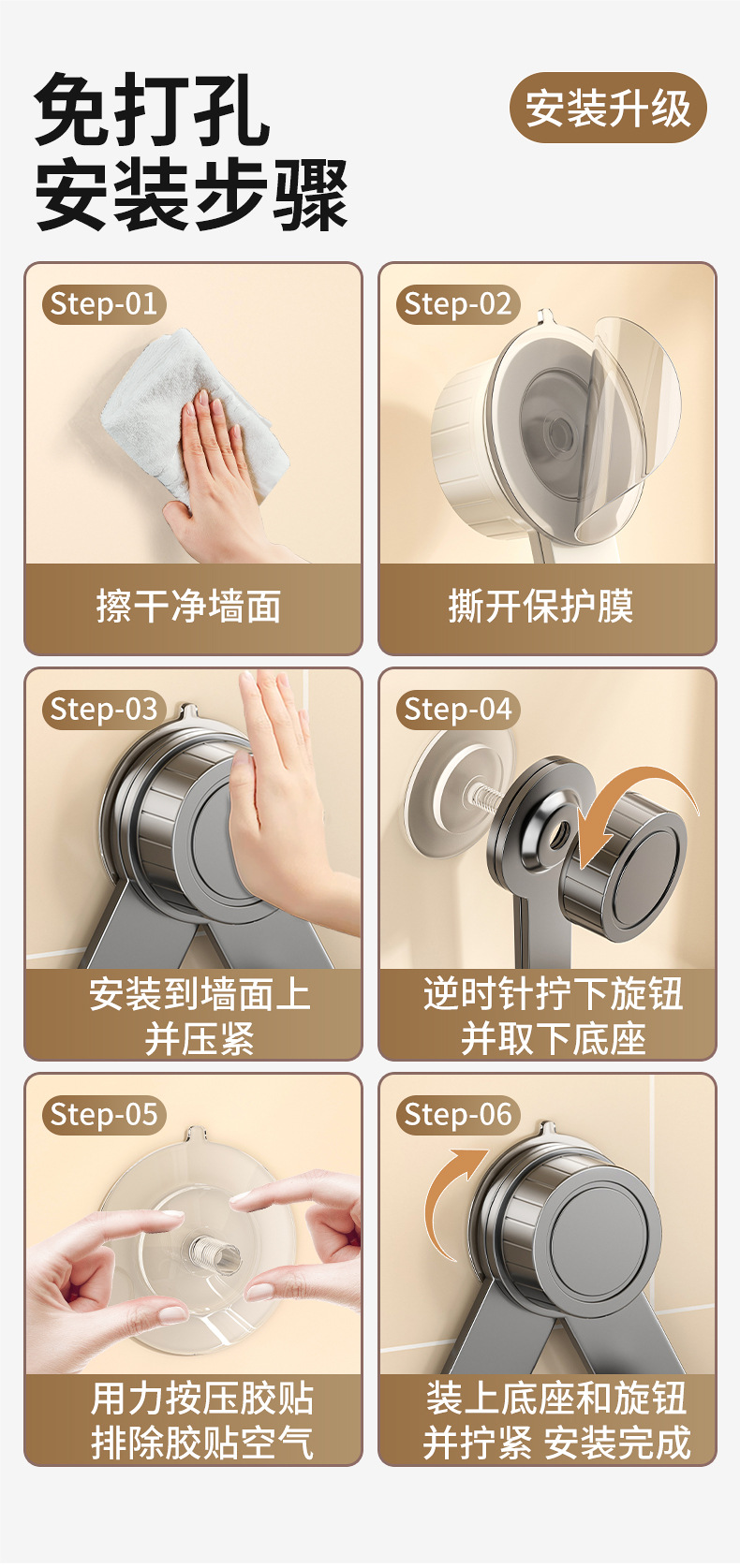 免打孔
安装步骤

安装升级

Step-01
擦干净墙面

Step-02
撕开保护膜

Step-03
安装到墙面上
并压紧

Step-04
逆时针拧下旋钮
并取下底座

Step-05
用力按压胶贴
排除胶贴空气

Step-06
装上底座和旋钮
并拧紧 安装完成