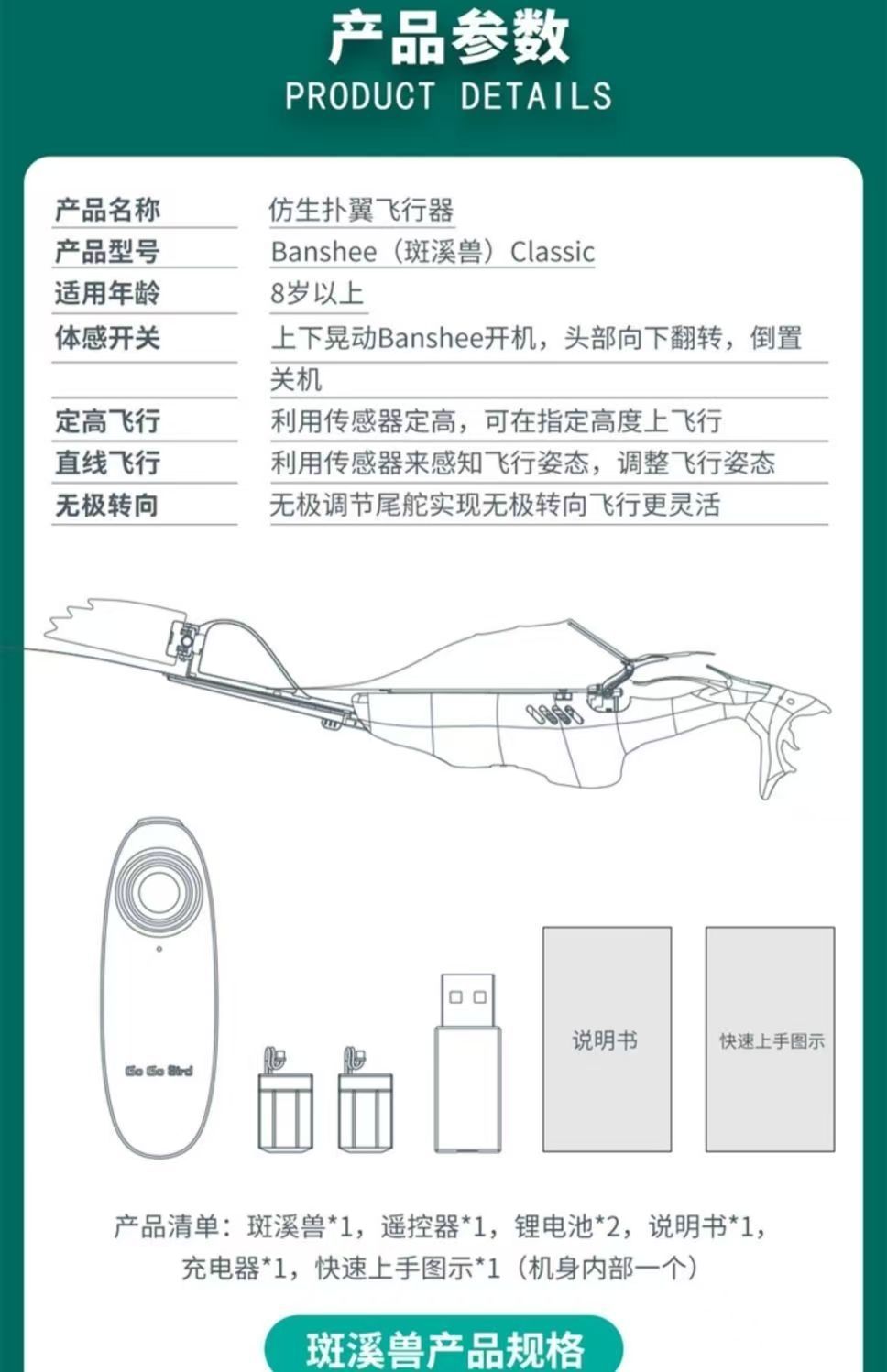 产品参数
PRODUCT DETAILS

| 产品名称 | 仿生扑翼飞行器 |
|---|---|
| 产品型号 | Banshee（斑溪兽）Classic |
| 适用年龄 | 8岁以上 |
| 体感开关 | 上下晃动Banshee开机，头部向下翻转，倒置关机 |
| 定高飞行 | 利用传感器定高，可在指定高度上飞行 |
| 直线飞行 | 利用传感器来感知飞行姿态，调整飞行姿态 |
| 无极转向 | 无极调节尾舵实现无极转向飞行更灵活 |

Go Go Bird

说明书

快速上手图示

产品清单：斑溪兽*1，遥控器*1，锂电池*2，说明书*1，充电器*1，快速上手图示*1（机身内部一个）

斑溪兽产品规格