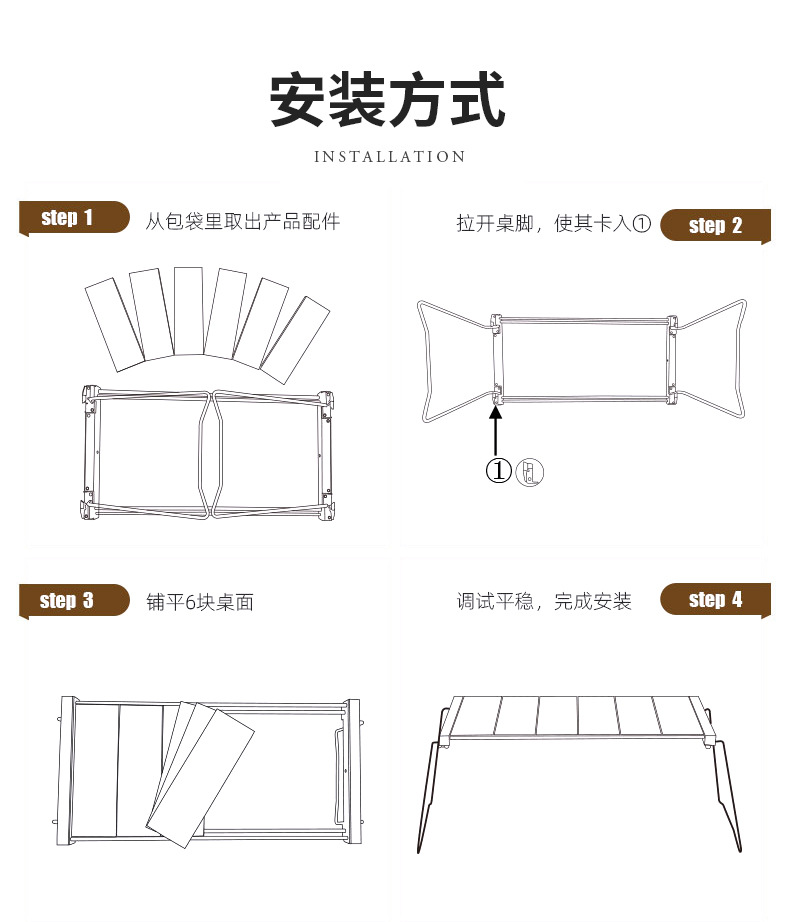 安装方式

INSTALLATION

step 1 从包袋里取出产品配件

拉开桌脚，使其卡入① step 2

①

step 3 铺平6块桌面

调试平稳，完成安装 step 4