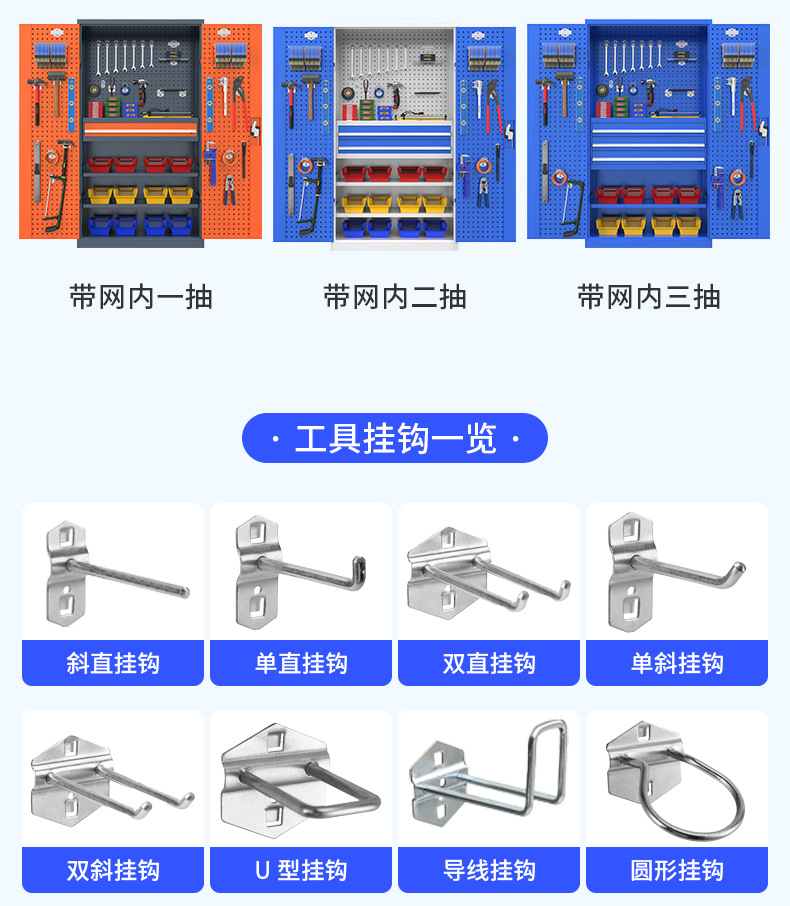 带网内一抽

带网内二抽

带网内三抽

· 工具挂钩一览 ·

斜直挂钩

单直挂钩

双直挂钩

单斜挂钩

双斜挂钩

U 型挂钩

导线挂钩

圆形挂钩