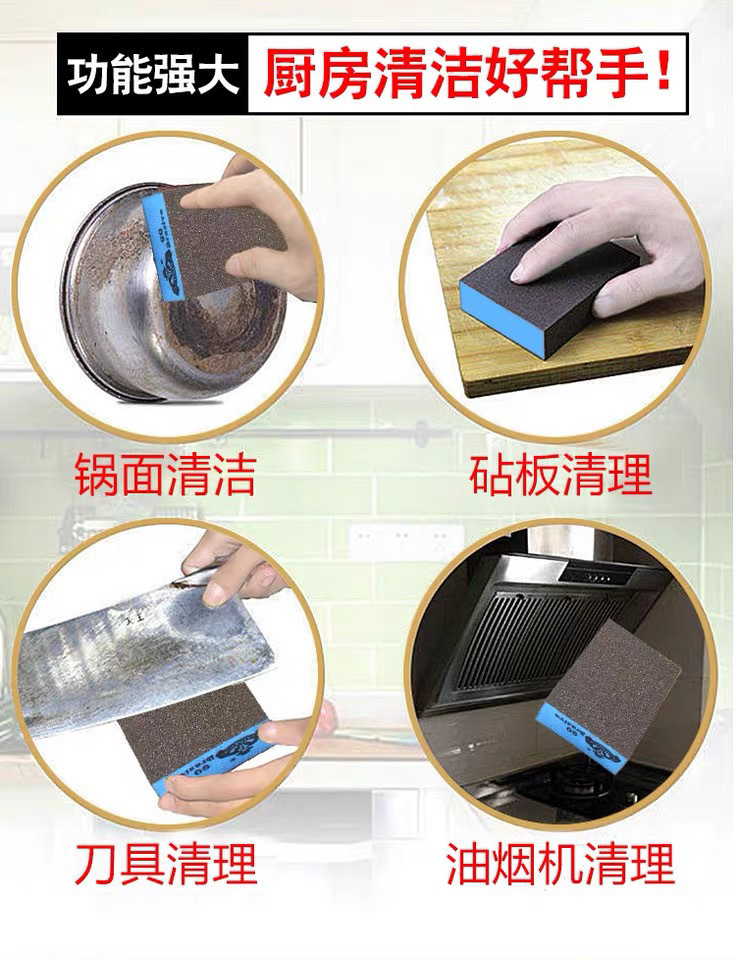 功能强大 厨房清洁好帮手！

锅面清洁

砧板清理

刀具清理

油烟机清理