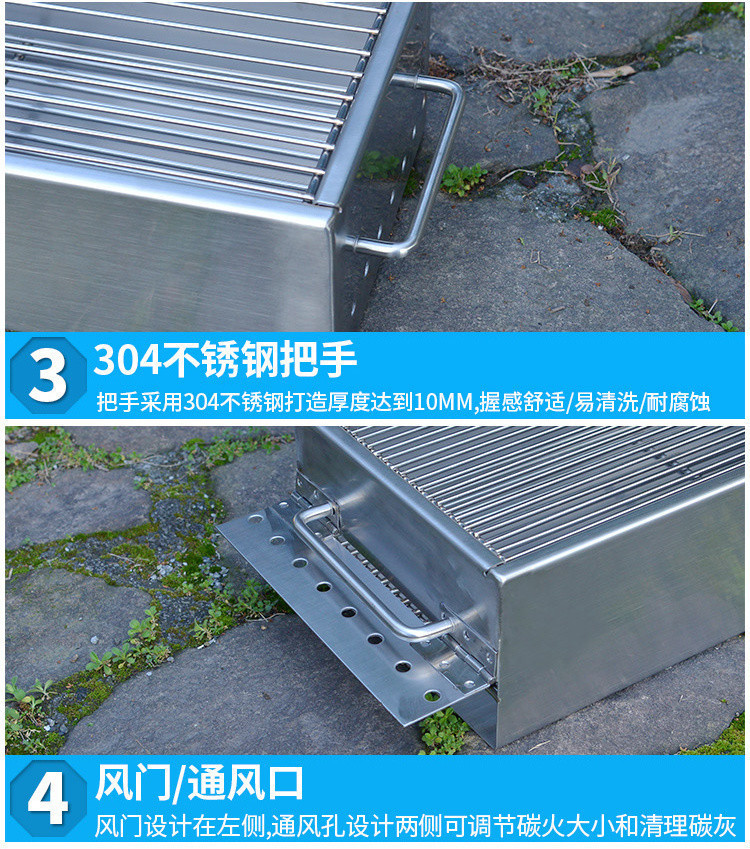 3
304不锈钢把手
把手采用304不锈钢打造厚度达到10MM,握感舒适/易清洗/耐腐蚀

4
风门/通风口
风门设计在左侧,通风孔设计两侧可调节碳火大小和清理碳灰