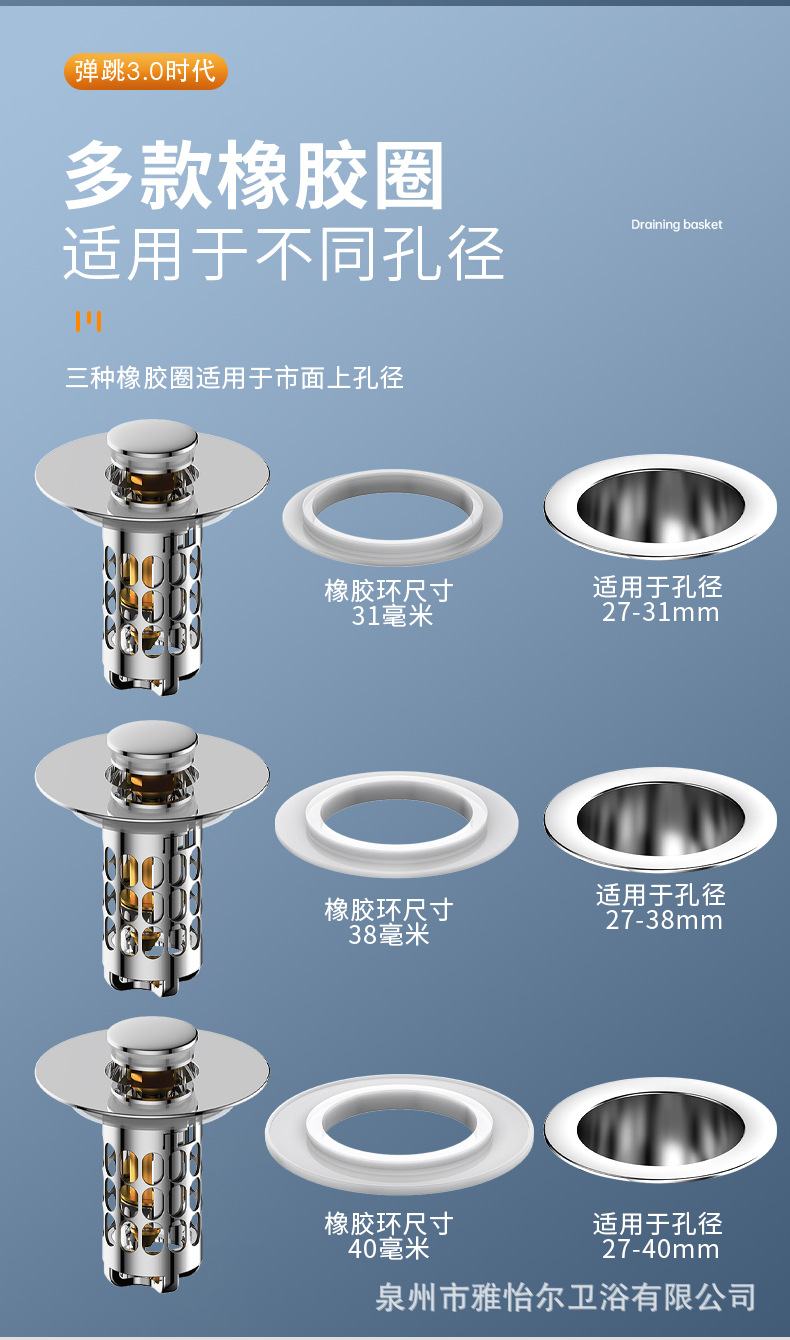 弹跳3.0时代

多款橡胶圈
适用于不同孔径

Draining basket

三种橡胶圈适用于市面上孔径

橡胶环尺寸
31毫米

适用于孔径
27-31mm

橡胶环尺寸
38毫米

适用于孔径
27-38mm

橡胶环尺寸
40毫米

适用于孔径
27-40mm

泉州市雅怡尔卫浴有限公司