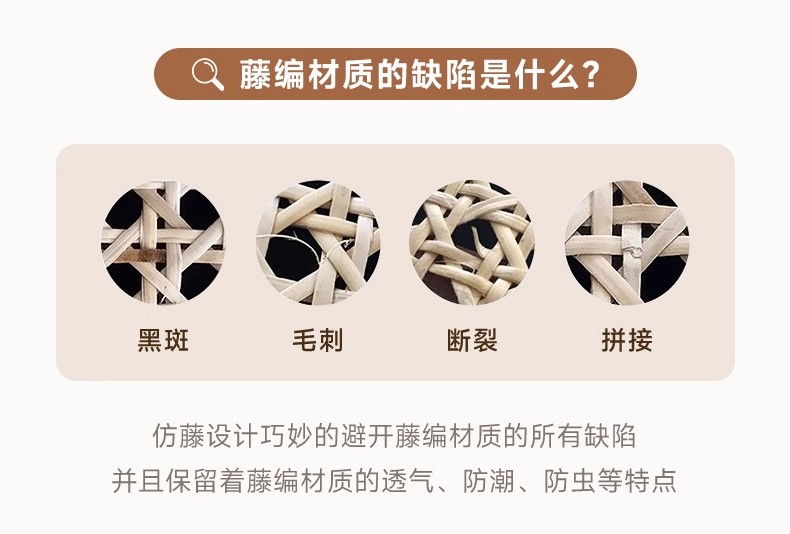 藤编材质的缺陷是什么?

黑斑

毛刺

断裂

拼接

仿藤设计巧妙的避开藤编材质的所有缺陷
并且保留着藤编材质的透气、防潮、防虫等特点