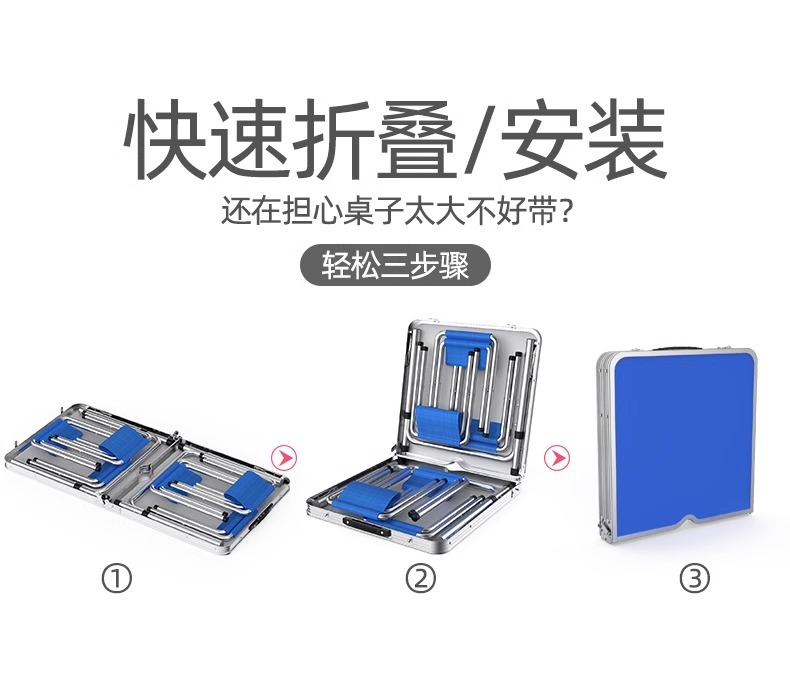 快速折叠/安装

还在担心桌子太大不好带?

轻松三步骤

①

②

③