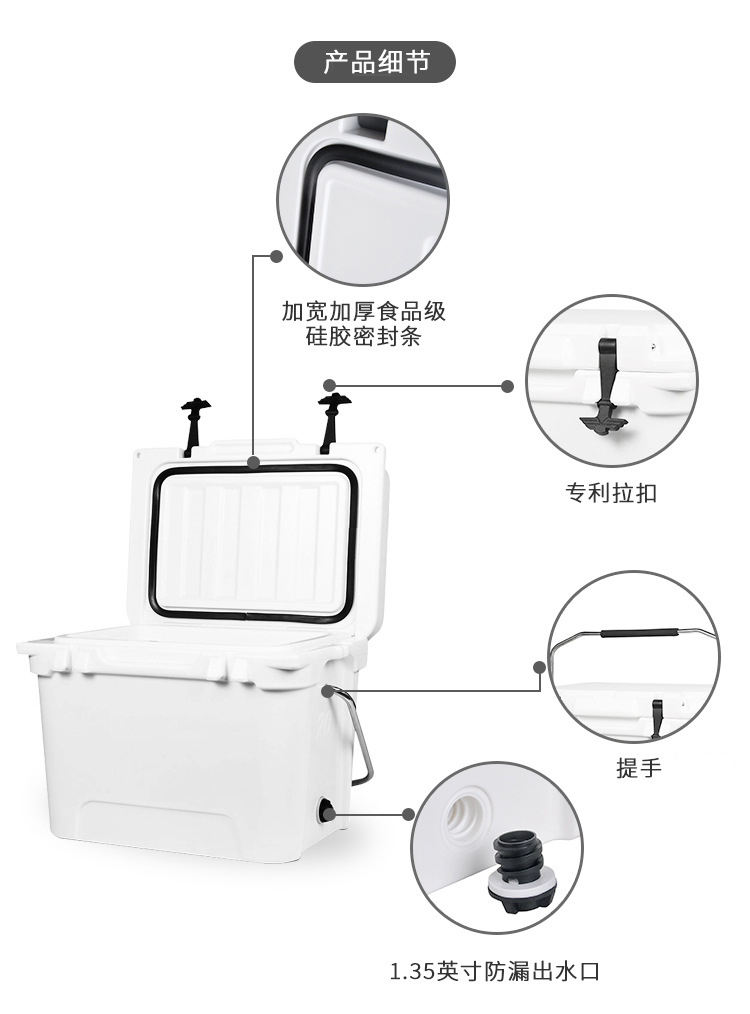 产品细节

加宽加厚食品级
硅胶密封条

专利拉扣

提手

1.35英寸防漏出水口