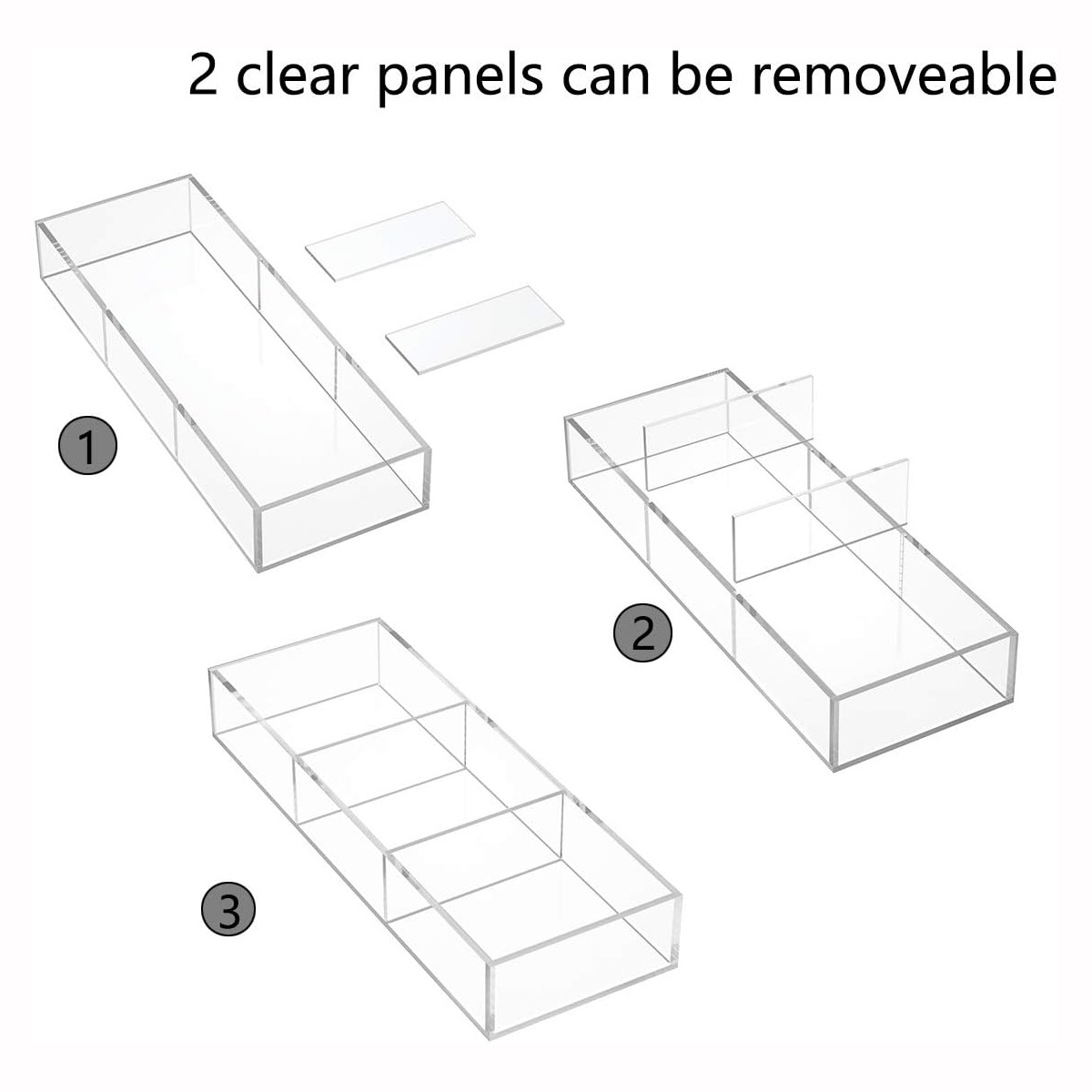 2 clear panels can be removeable

1

2

3