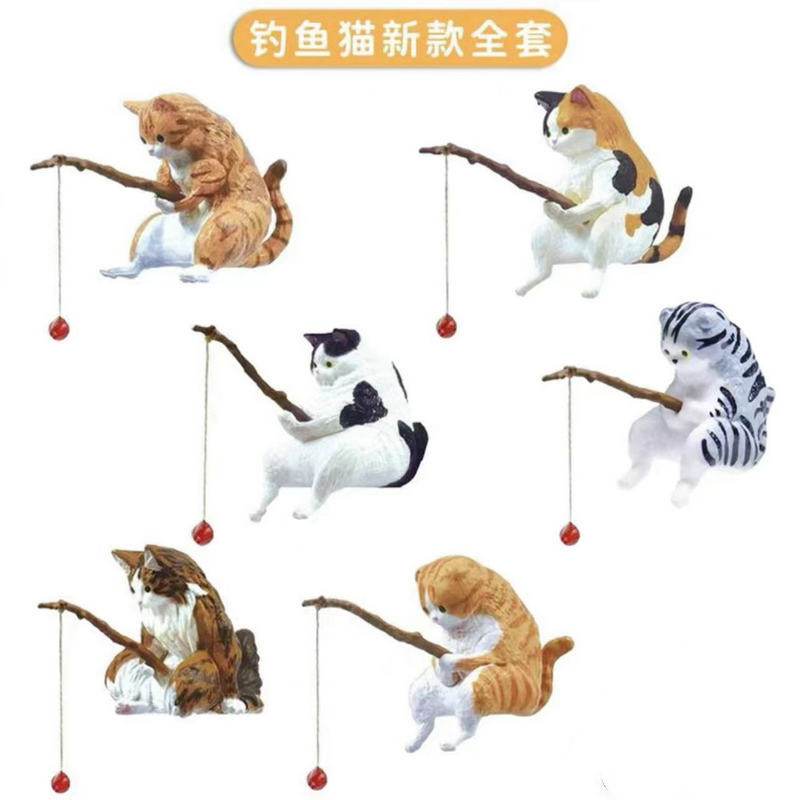 钓鱼猫新款全套