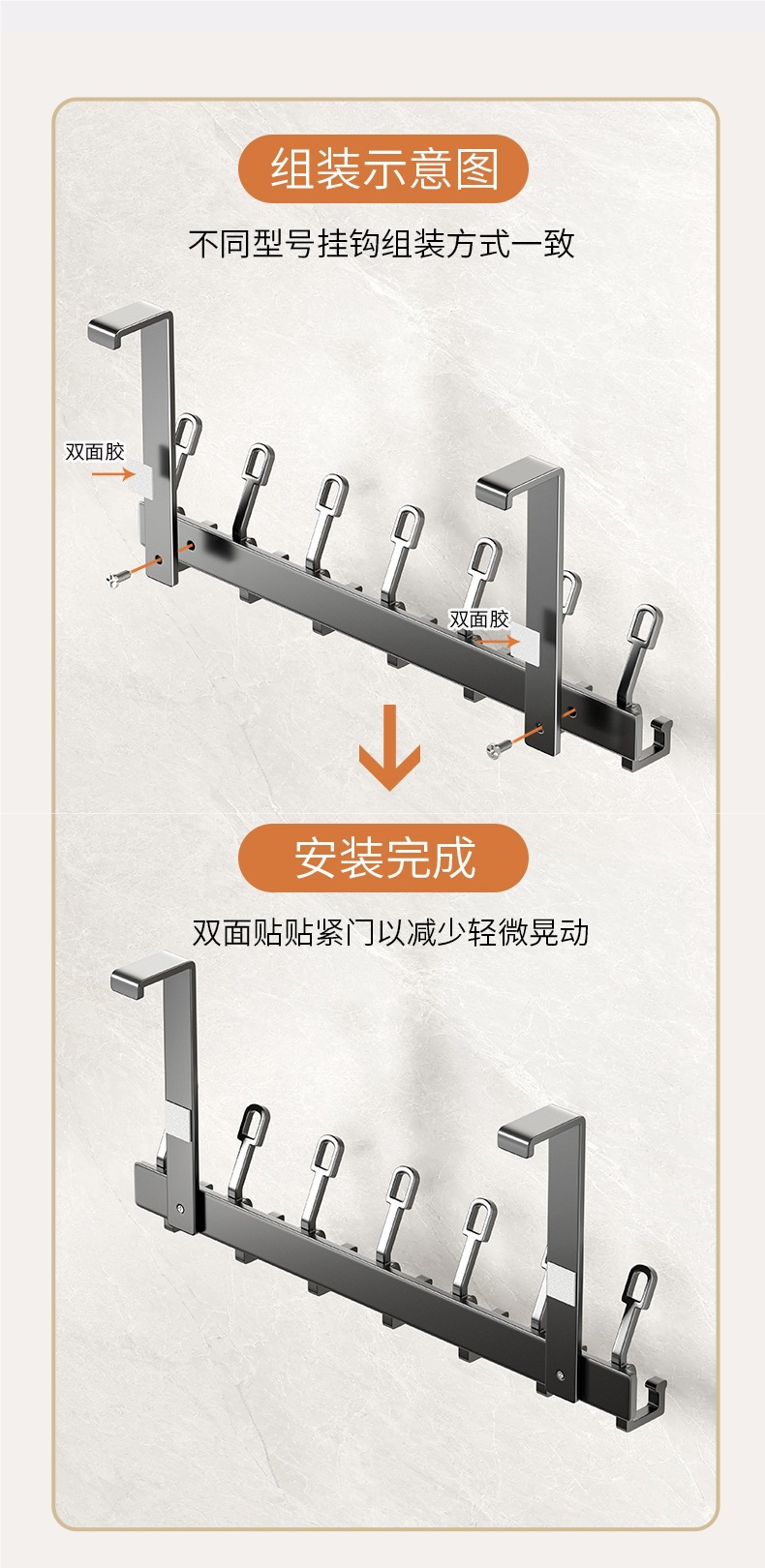 组装示意图

不同型号挂钩组装方式一致

双面胶

双面胶

安装完成

双面贴贴紧门以减少轻微晃动